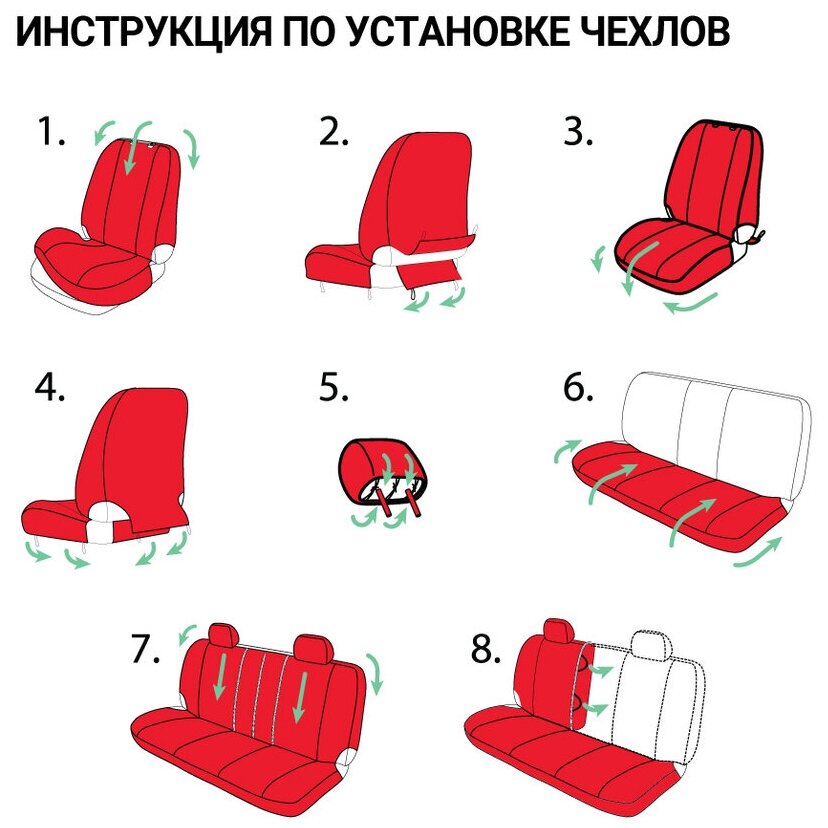 ИНСТРУКЦИЯ ПО УСТАНОВКЕ ЧЕХЛОВ

1.

2.

3.

4.

5.

6.

7.

8.