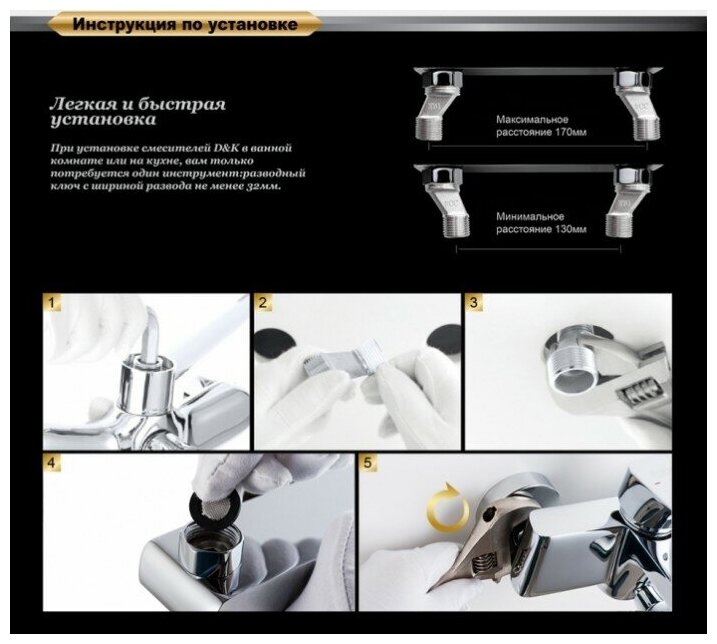 Инструкция по установке

Легкая и быстрая установка

При установке смесителей D&K в ванной комнате или на кухне, вам только потребуется один инструмент:разводный ключ с шириной развода не менее 32мм.

Максимальное расстояние 170мм

Минимальное расстояние 130мм

1

2

3

4

5