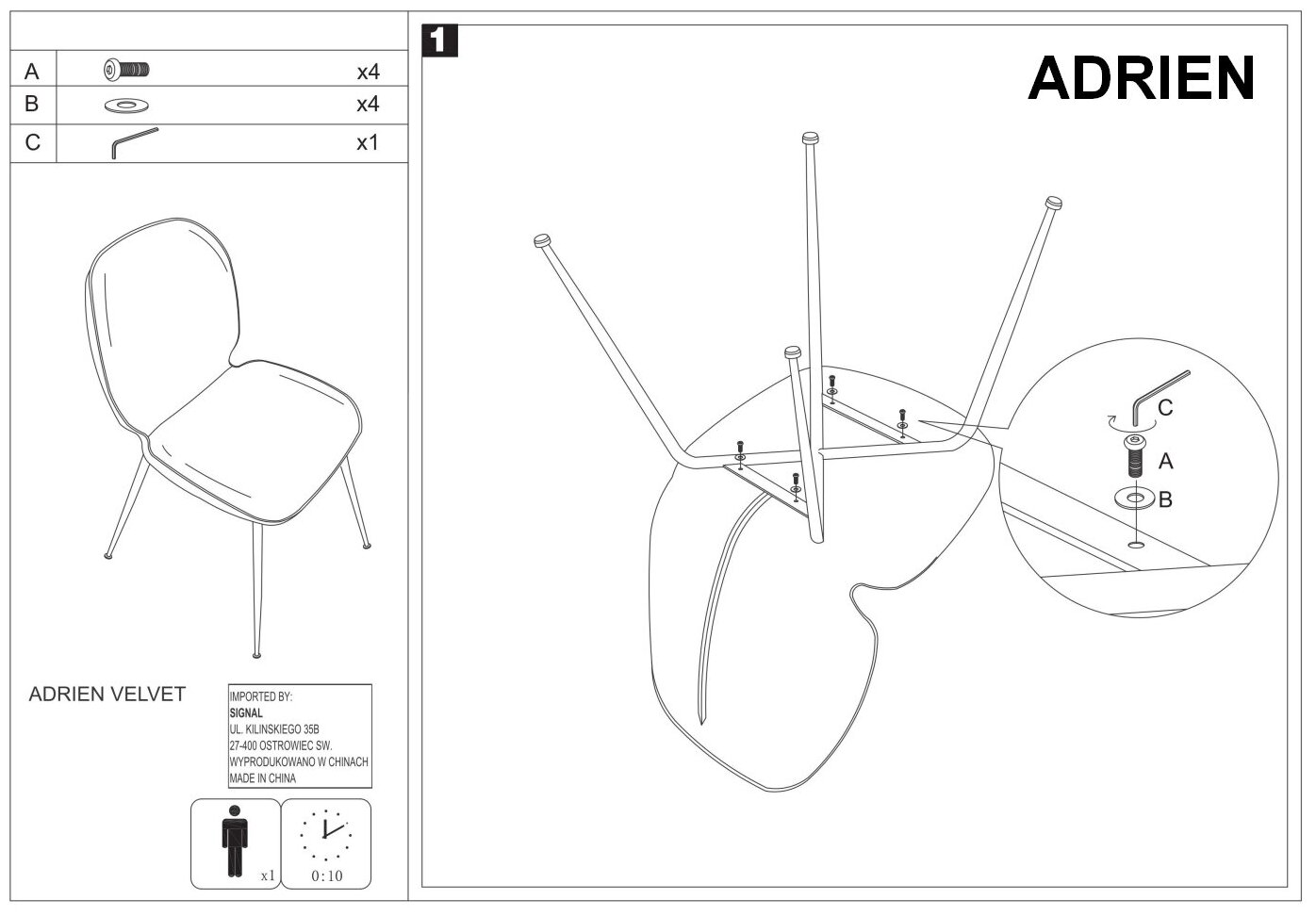 | A | | x4 |
|---|---|---|
| B | | x4 |
| C | | x1 |

ADRIEN VELVET

IMPORTED BY:
SIGNAL
UL. KILINSKIEGO 35B
27-400 OSTROWIEC SW.
WYPRODUKOWANO W CHINACH
MADE IN CHINA

x1

0:10

1

ADRIEN

C

A

B