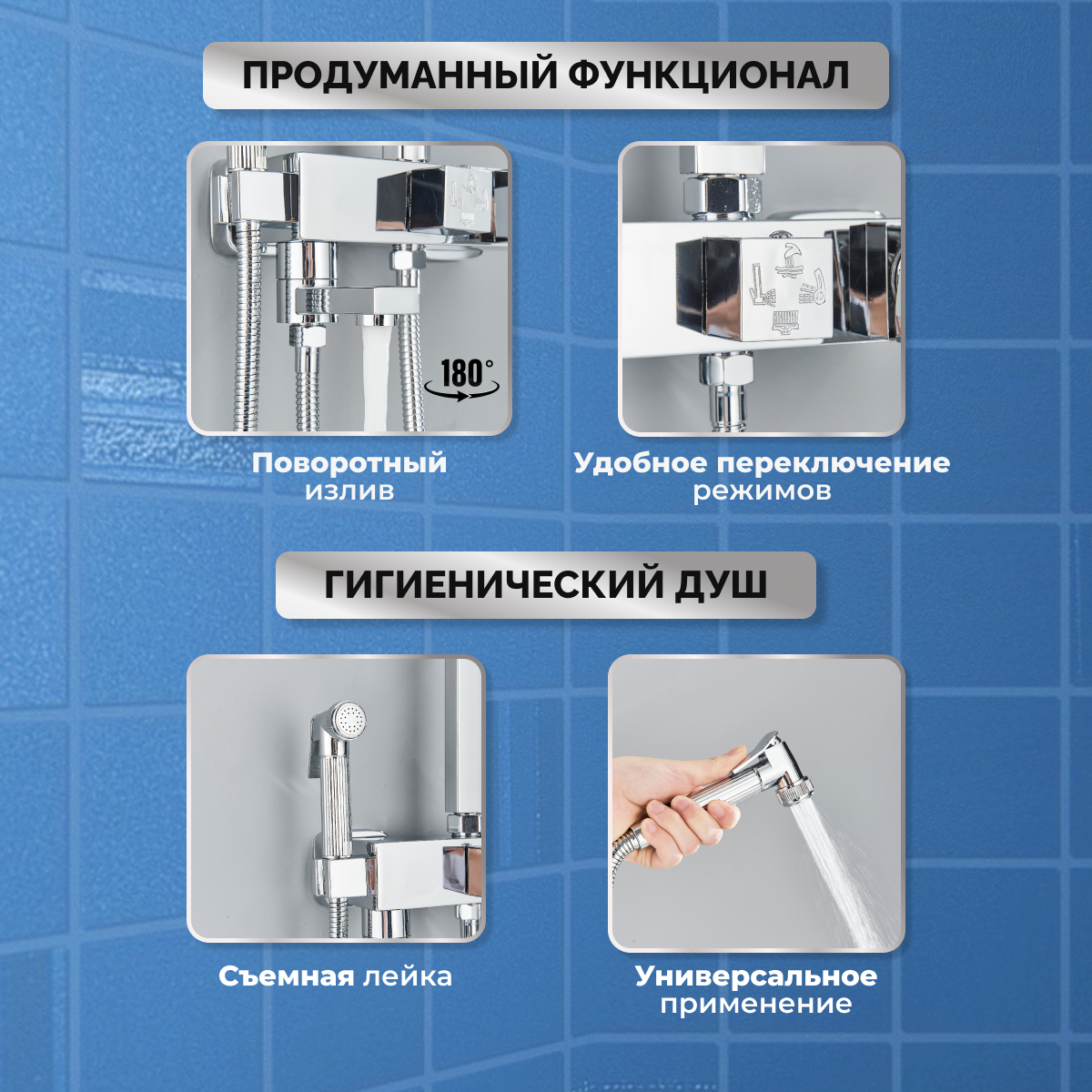 ПРОДУМАННЫЙ ФУНКЦИОНАЛ

180°

Поворотный излив

Удобное переключение режимов

ГИГИЕНИЧЕСКИЙ ДУШ

Съемная лейка

Универсальное применение