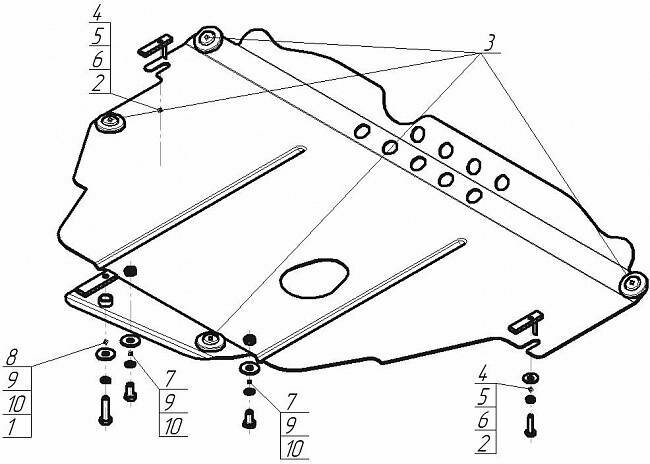 4
5
6
2

3

8
9
10
1

7
9
10

7
9
10

4
5
6
2