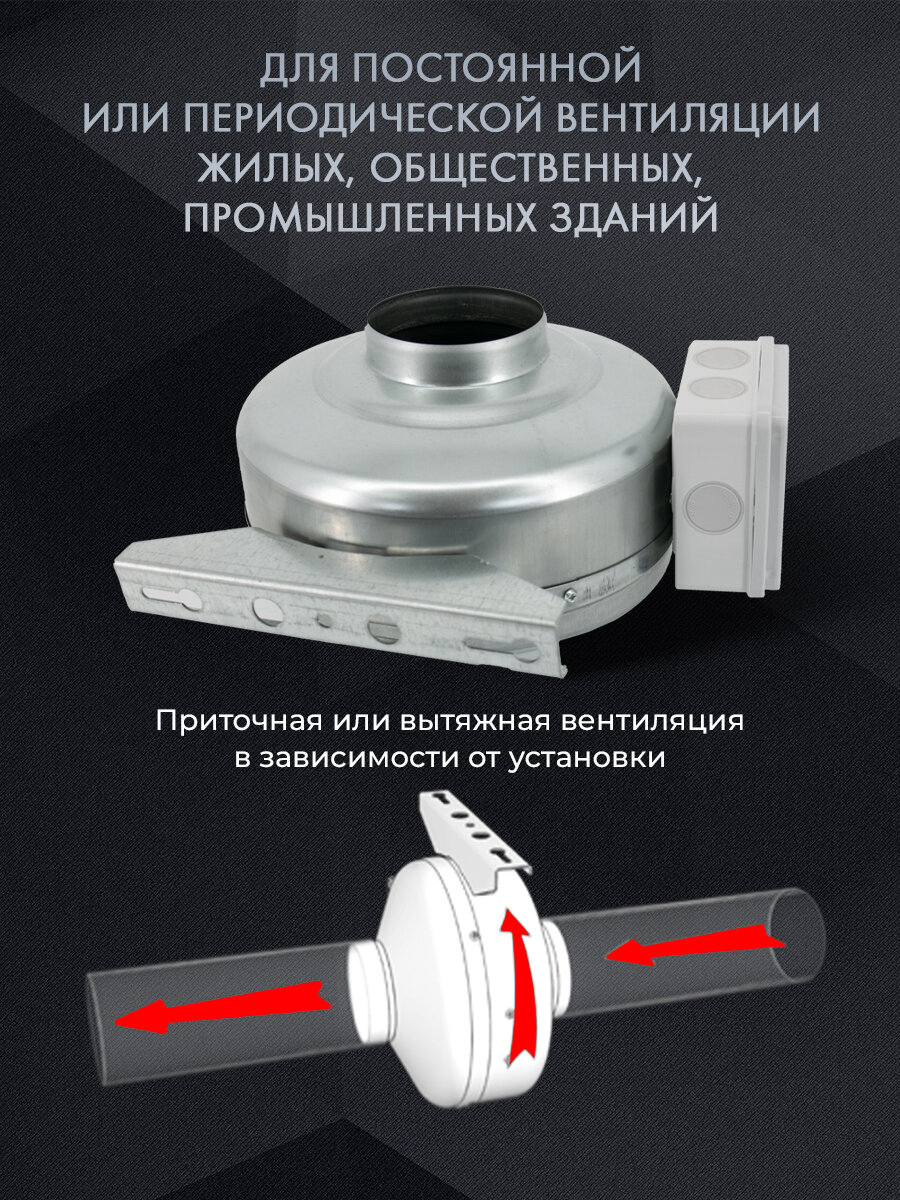 ДЛЯ ПОСТОЯННОЙ ИЛИ ПЕРИОДИЧЕСКОЙ ВЕНТИЛЯЦИИ ЖИЛЫХ, ОБЩЕСТВЕННЫХ, ПРОМЫШЛЕННЫХ ЗДАНИЙ

Приточная или вытяжная вентиляция в зависимости от установки