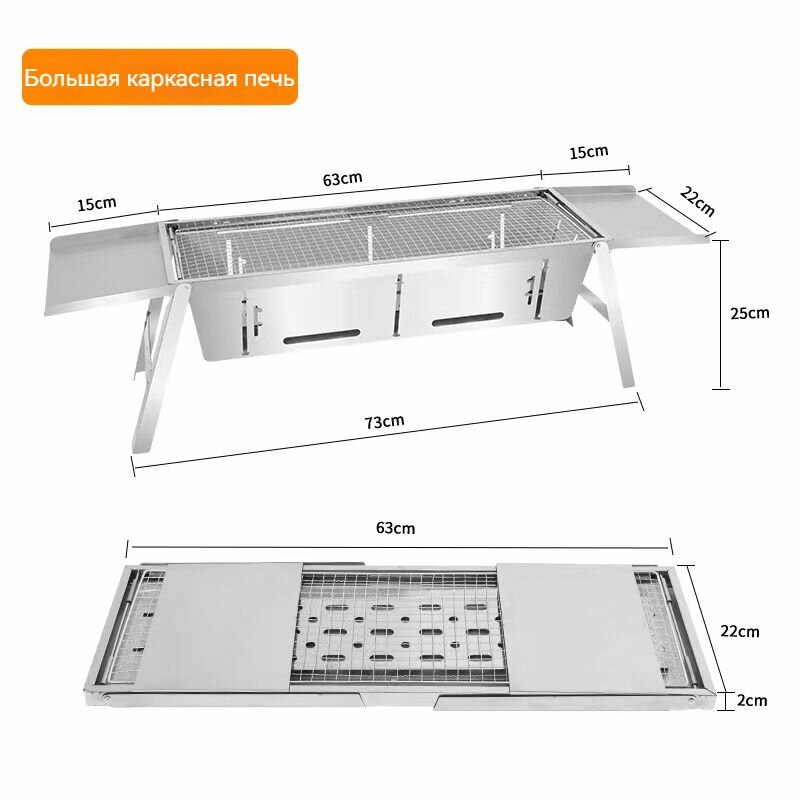 Большая каркасная печь

15cm
63cm
15cm
22cm
25cm
73cm

63cm
22cm
2cm