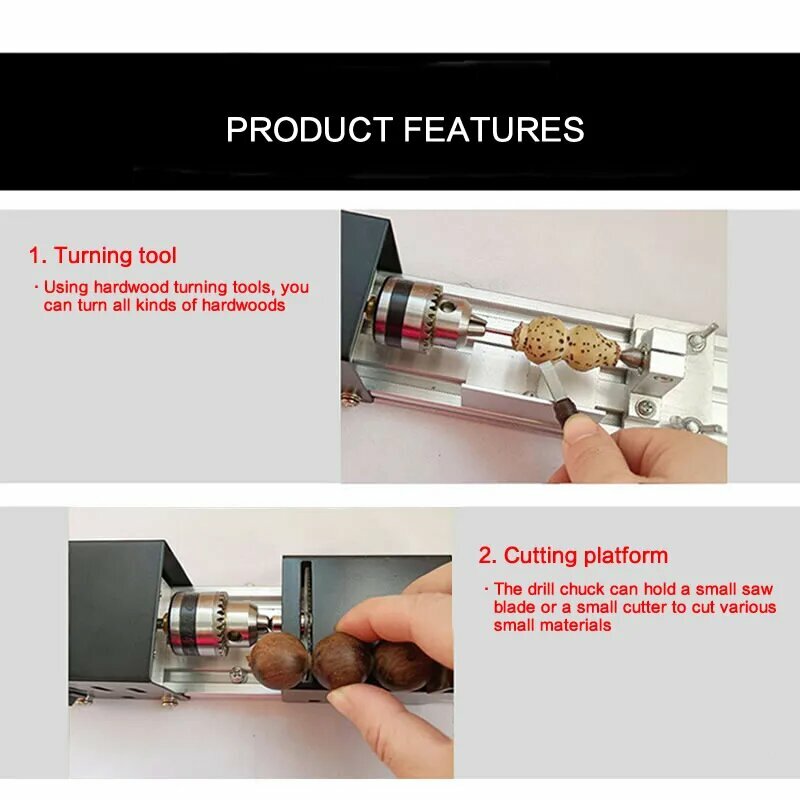 PRODUCT FEATURES

1. Turning tool

· Using hardwood turning tools, you can turn all kinds of hardwoods

2. Cutting platform

· The drill chuck can hold a small saw blade or a small cutter to cut various small materials