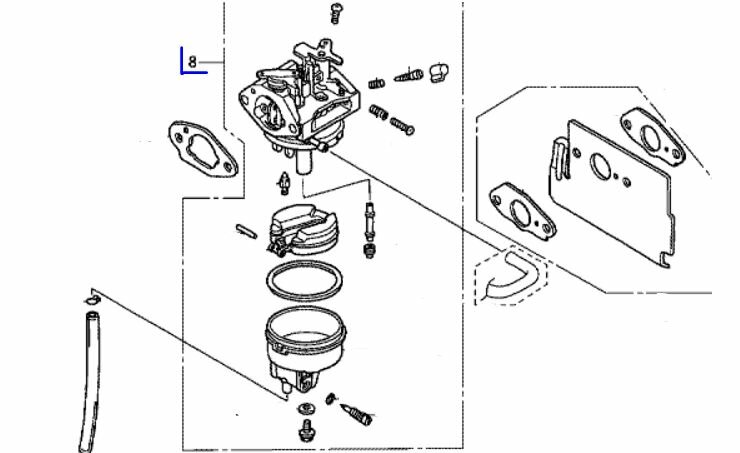 8