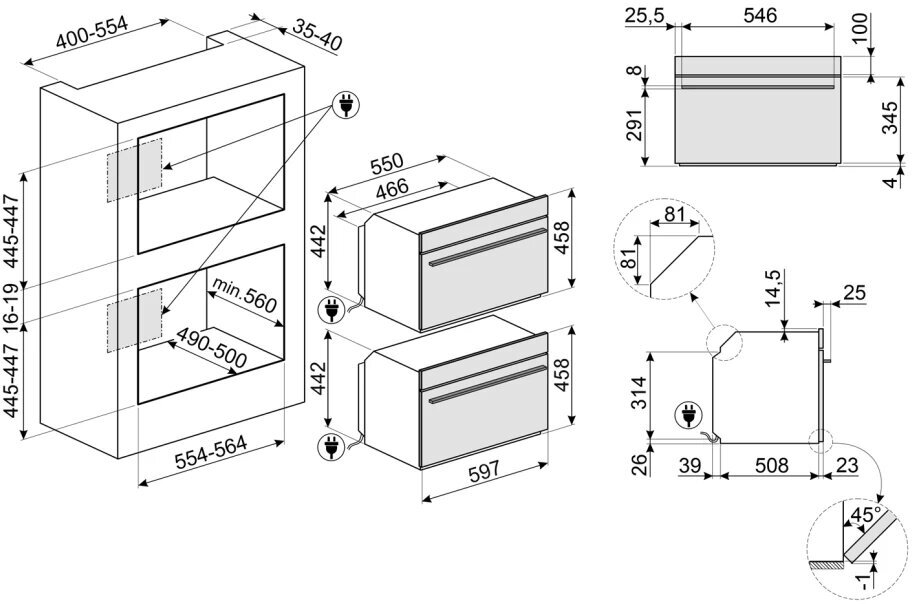 400-554
35-40
445-447
16-19
445-447
min.560
490-500
554-564
550
466
442
458
442
458
597
25,5
546
100
8
291
345
4
81
81
14,5
25
314
26
39
508
23
45°
-1