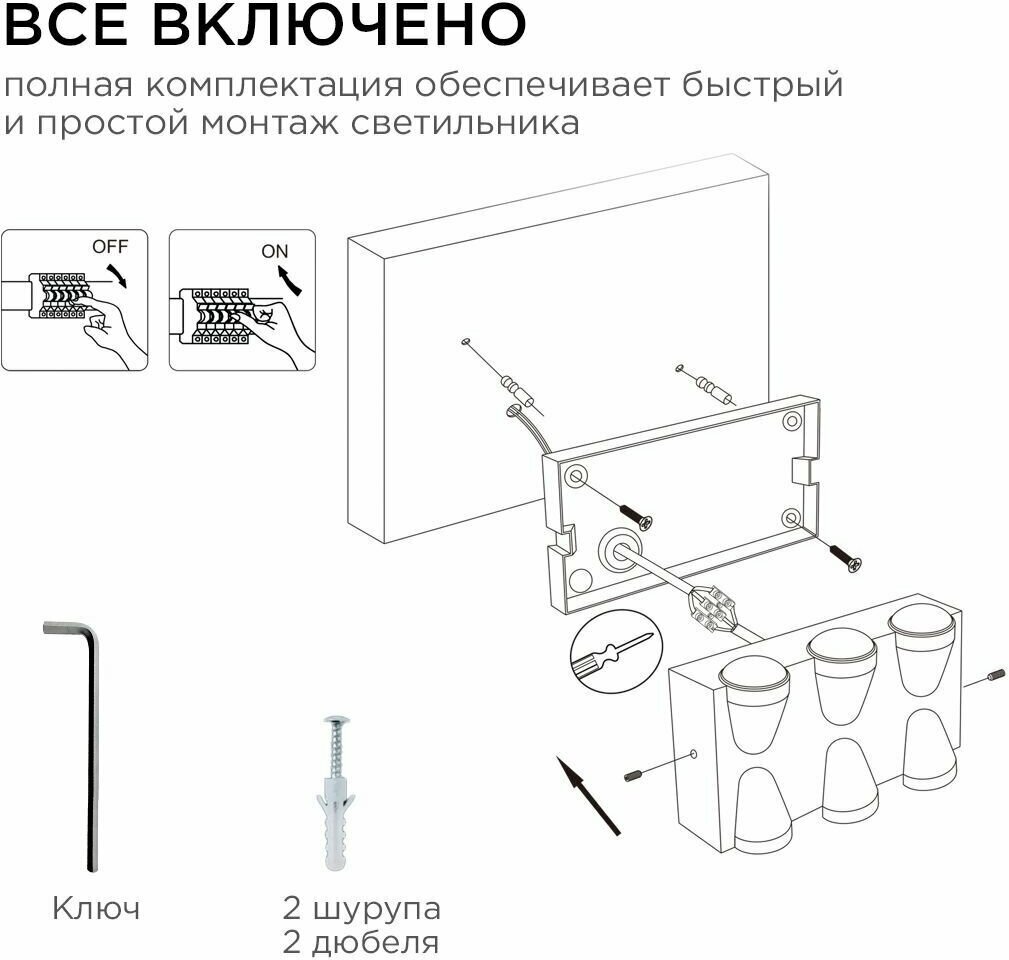 ВСЕ ВКЛЮЧЕНО

полная комплектация обеспечивает быстрый и простой монтаж светильника

OFF

ON

Ключ

2 шурупа
2 дюбеля