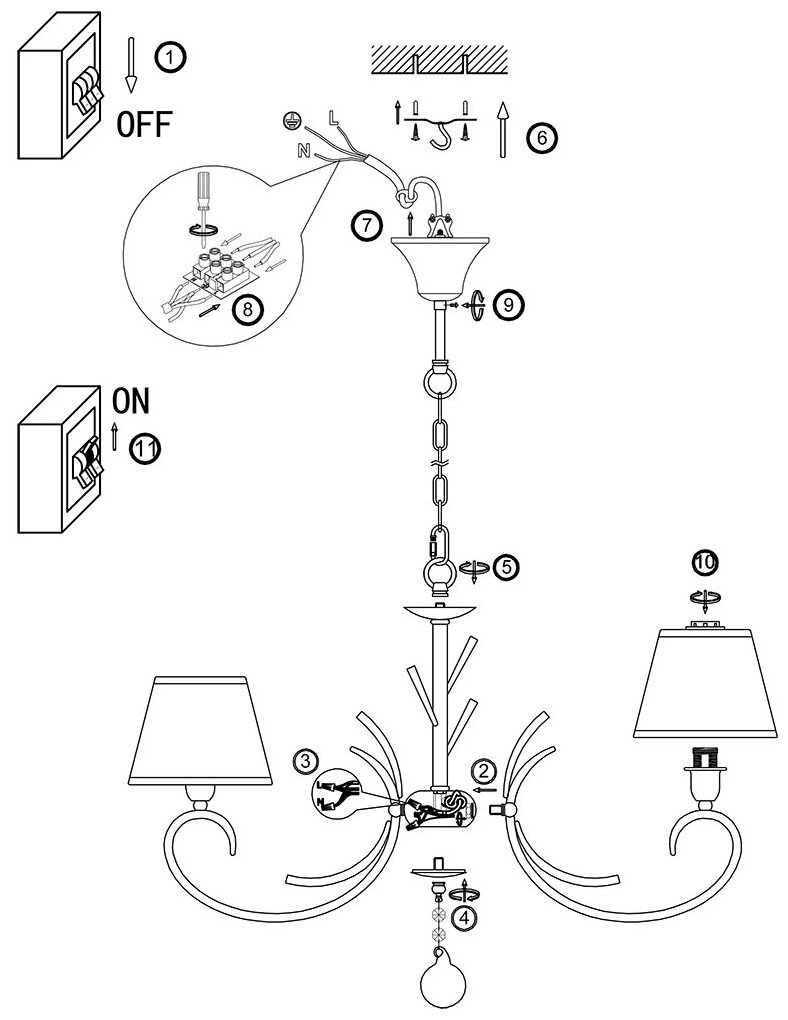 1
OFF
L
N
6
7
8
9
ON
11
5
10
3
2
4