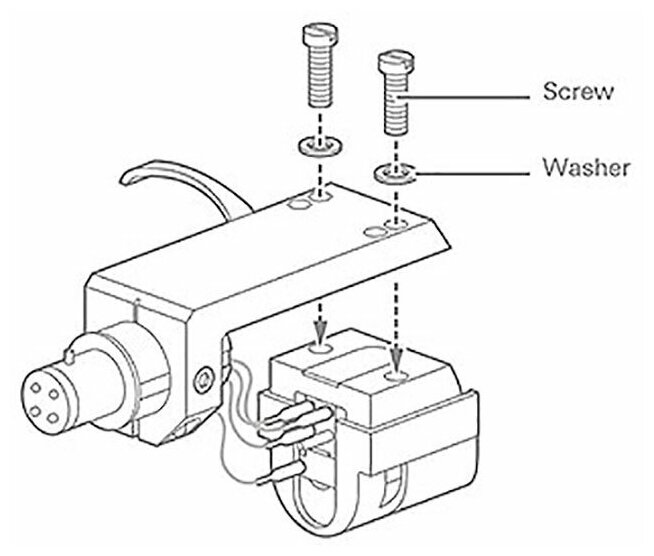 Screw

Washer