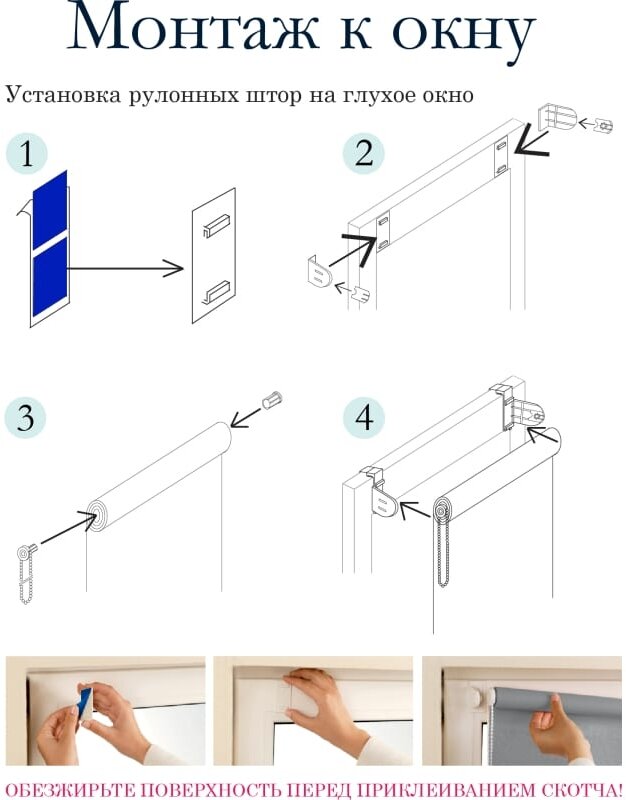 Монтаж к окну

Установка рулонных штор на глухое окно

1

2

3

4

ОБЕЗЖИРЬТЕ ПОВЕРХНОСТЬ ПЕРЕД ПРИКЛЕИВАНИЕМ СКОТЧА!