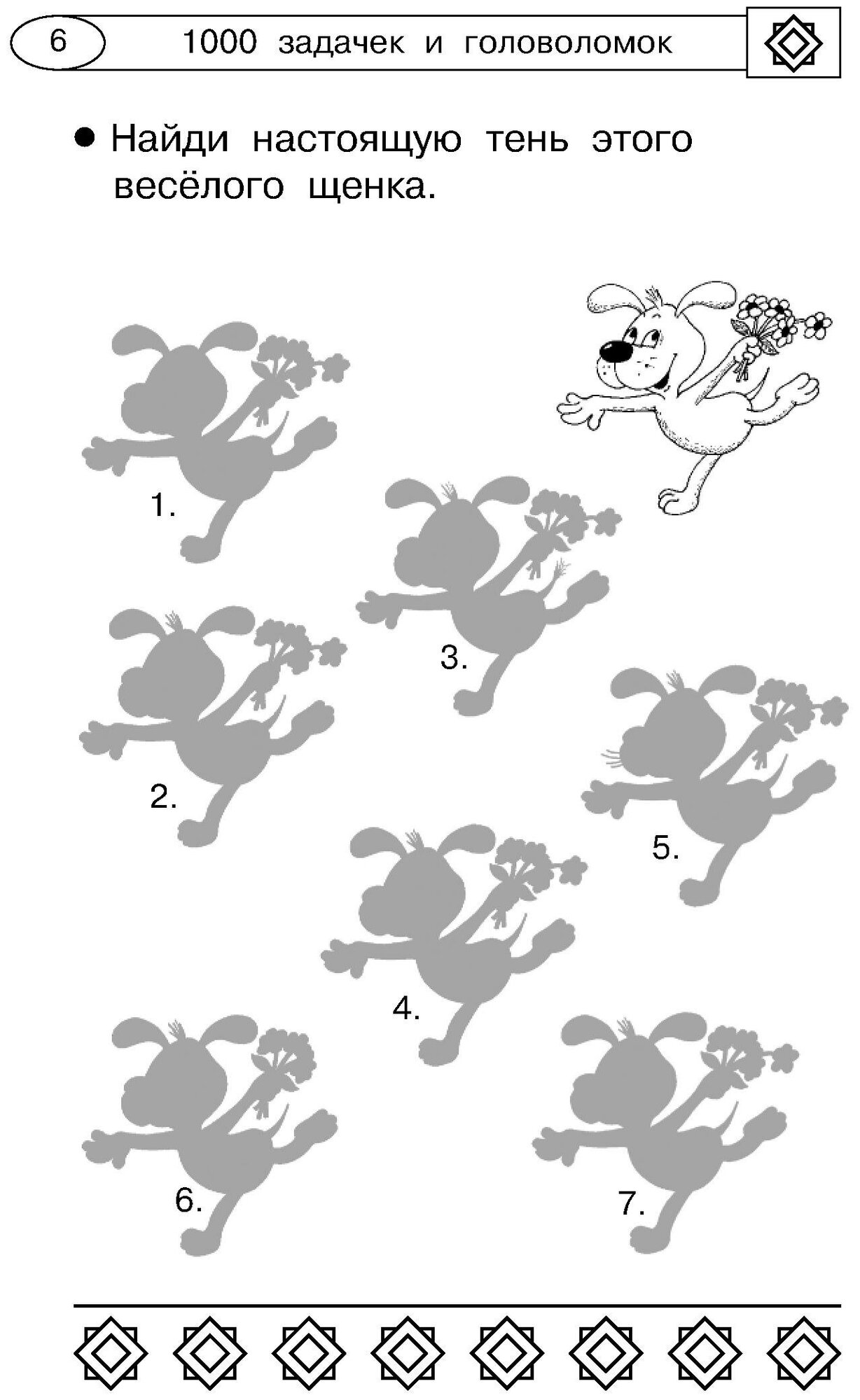 6 1000 задачек и головоломок

● Найди настоящую тень этого весёлого щенка.

1.

3.

2.

5.

4.

6.

7.