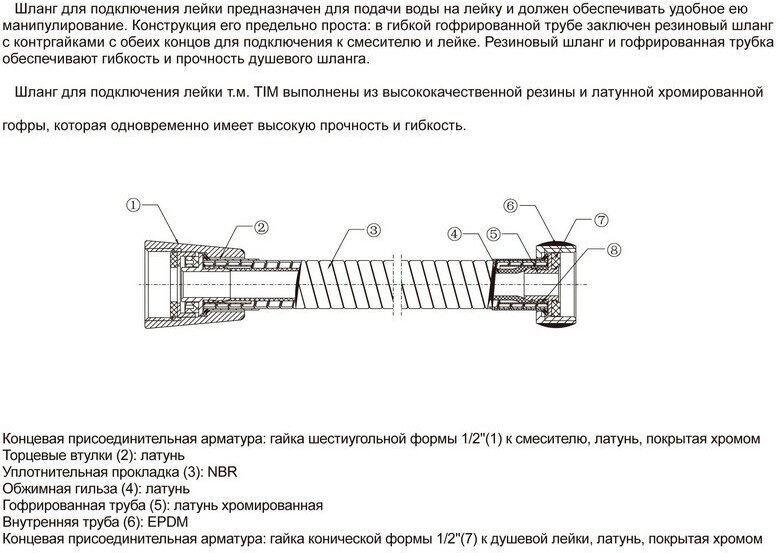 Шланг для подключения лейки предназначен для подачи воды на лейку и должен обеспечивать удобное ею манипулирование. Конструкция его предельно проста: в гибкой гофрированной трубе заключен резиновый шланг с контргайками с обеих концов для подключения к смесителю и лейке. Резиновый шланг и гофрированная трубка обеспечивают гибкость и прочность душевого шланга.

Шланг для подключения лейки т.м. TIM выполнены из высококачественной резины и латунной хромированной гофры, которая одновременно имеет высокую прочность и гибкость.

①
②
③
④
⑤
⑥
⑦
⑧

Концевая присоединительная арматура: гайка шестиугольной формы 1/2"(1) к смесителю, латунь, покрытая хромом
Торцевые втулки (2): латунь
Уплотнительная прокладка (3): NBR
Обжимная гильза (4): латунь
Гофрированная труба (5): латунь хромированная
Внутренняя труба (6): EPDM
Концевая присоединительная арматура: гайка конической формы 1/2"(7) к душевой лейки, латунь, покрытая хромом