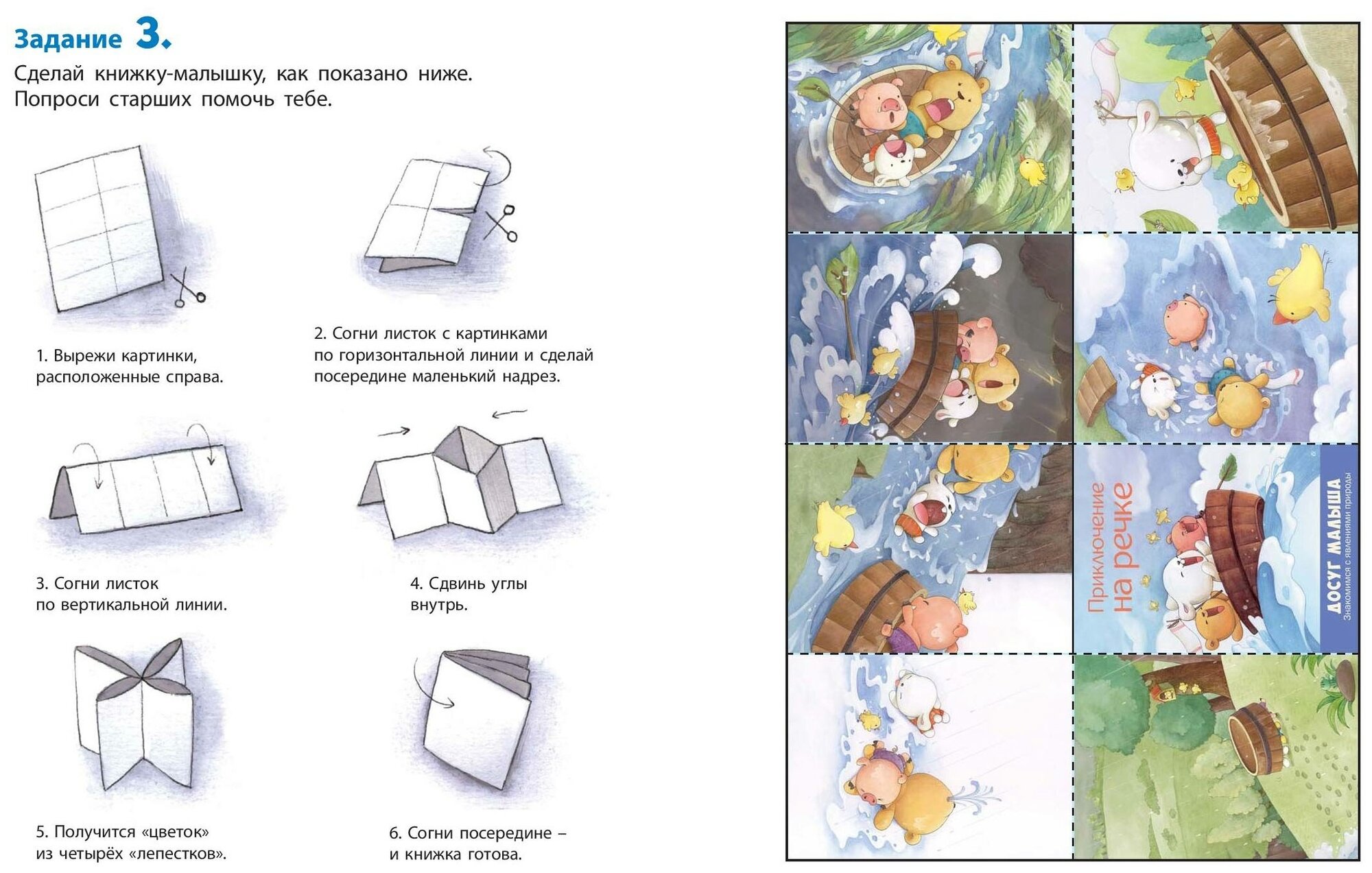 Задание 3.

Сделай книжку-малышку, как показано ниже. Попроси старших помочь тебе.

1. Вырежи картинки, расположенные справа.

2. Согни листок с картинками по горизонтальной линии и сделай посередине маленький надрез.

3. Согни листок по вертикальной линии.

4. Сдвинь углы внутрь.

5. Получится «цветок» из четырёх «лепестков».

6. Согни посередине – и книжка готова.

Приключение на речке

ДОСУГ МАЛЫША
Знакомимся с явлениями природы