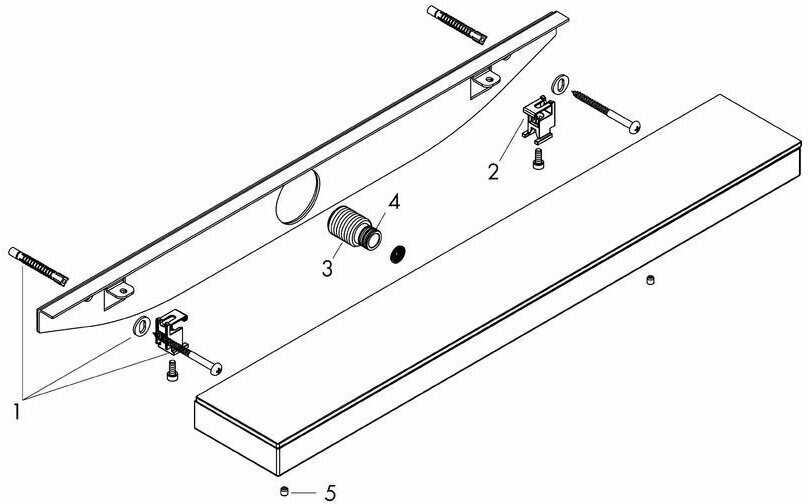 2
4
3
1
5