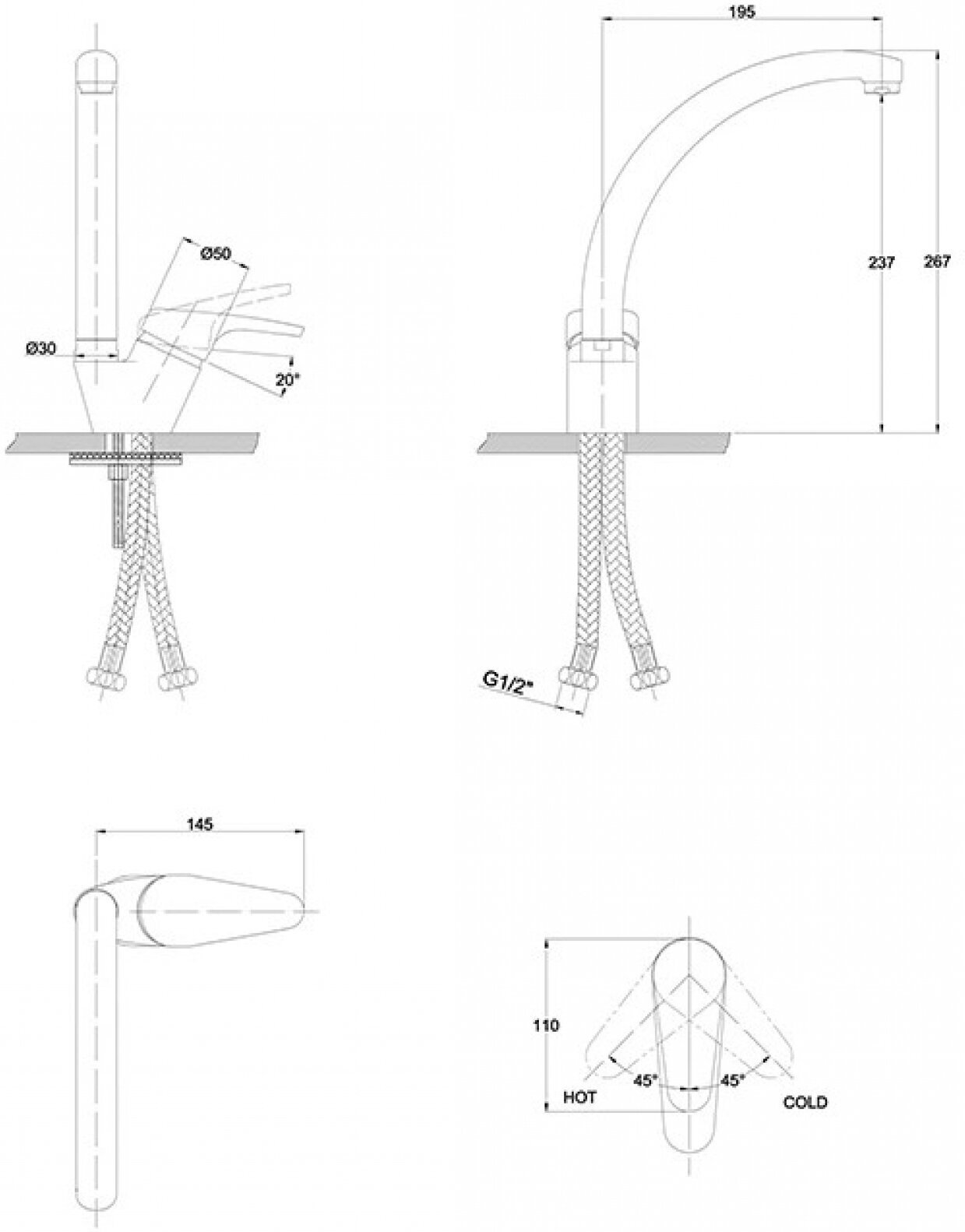 Ø50
Ø30
20°
195
237
267
G1/2"
145
110
45°
45°
HOT
COLD