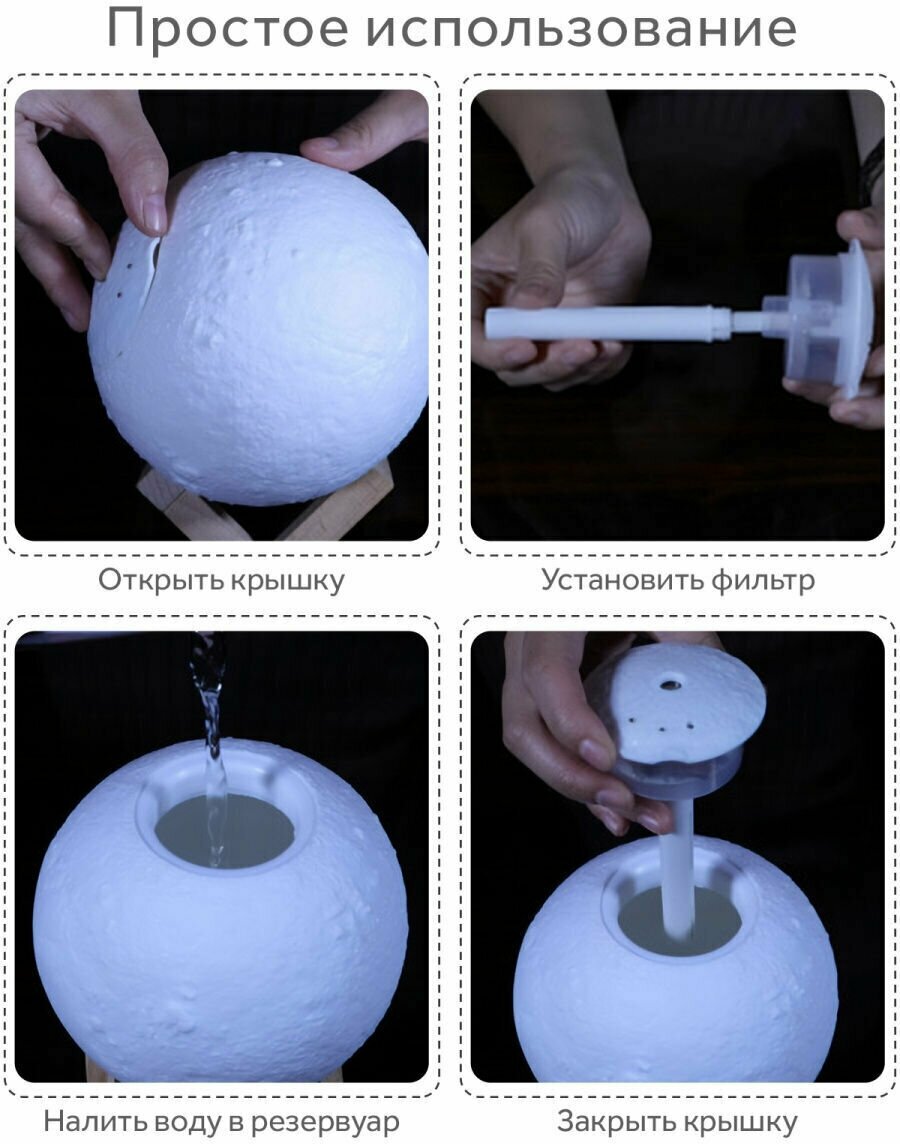 Простое использование

Открыть крышку

Установить фильтр

Налить воду в резервуар

Закрыть крышку