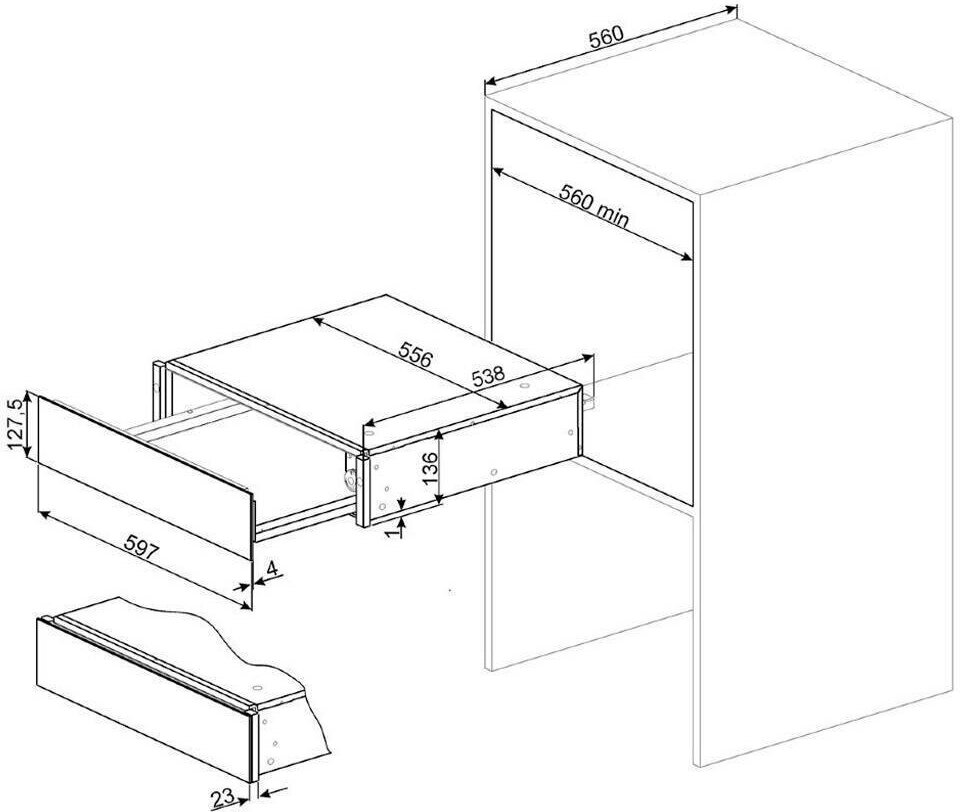 560
560 min
556
538
127,5
136
1
597
4
23