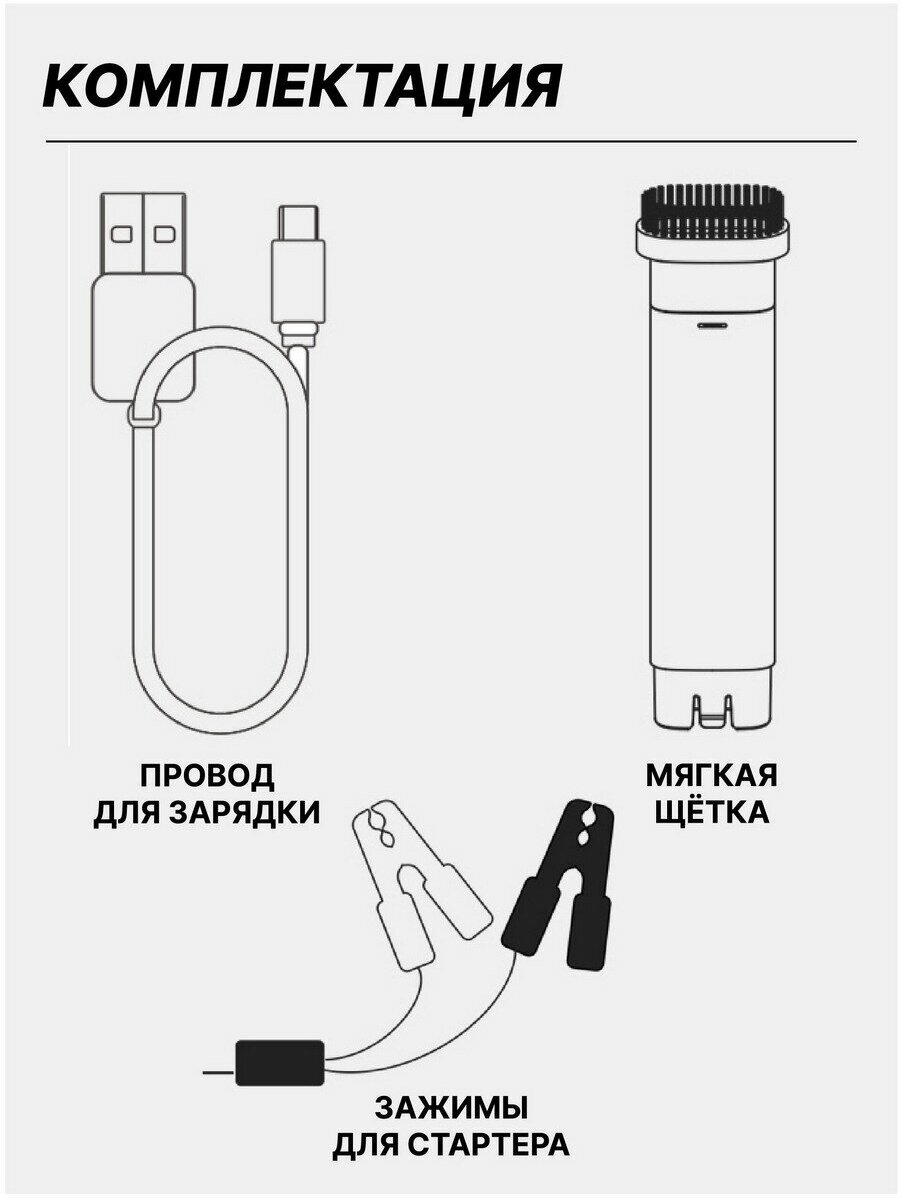 КОМПЛЕКТАЦИЯ

ПРОВОД ДЛЯ ЗАРЯДКИ

МЯГКАЯ ЩЁТКА

ЗАЖИМЫ ДЛЯ СТАРТЕРА