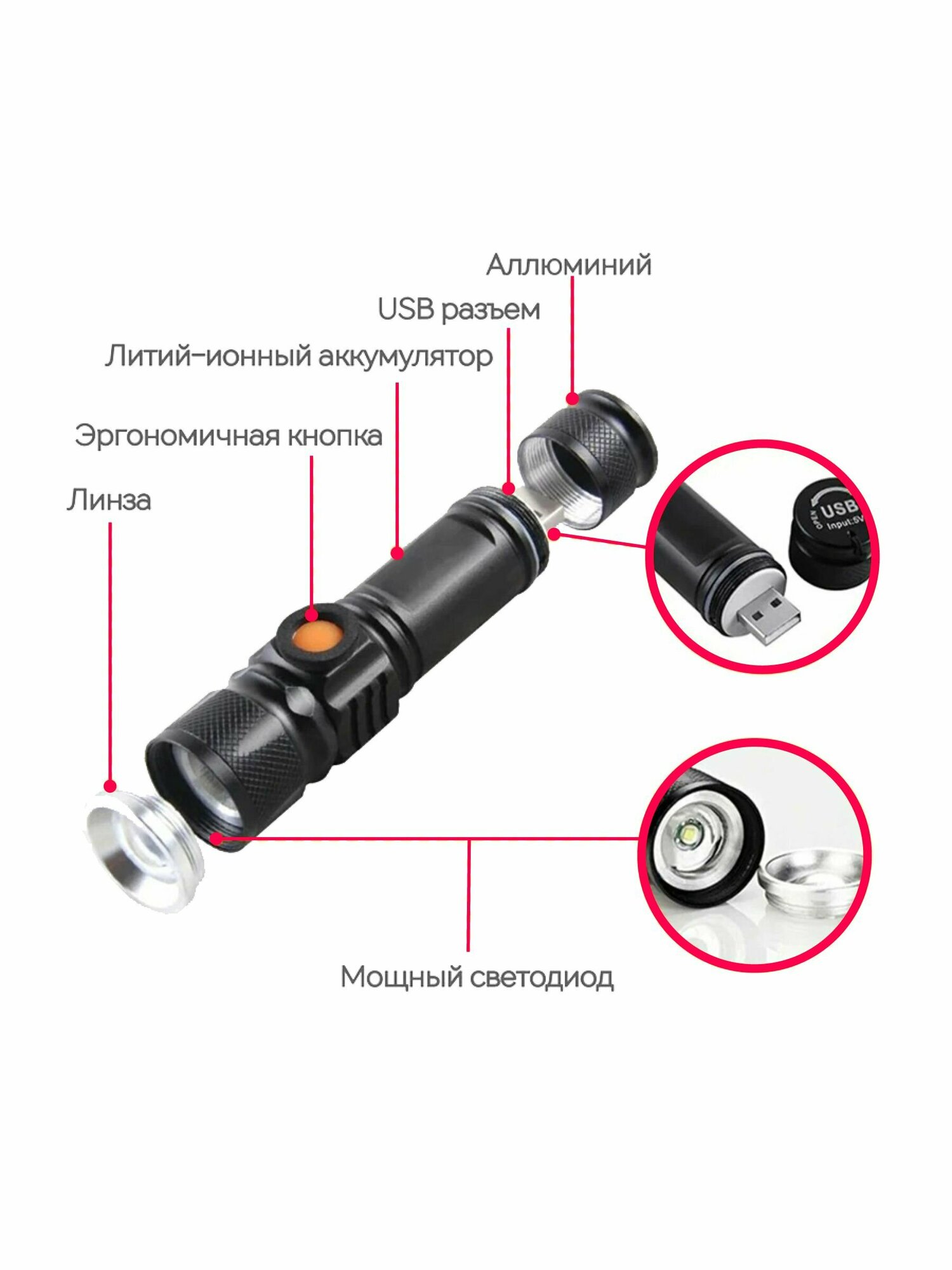 Аллюминий

USB разъем

Литий-ионный аккумулятор

Эргономичная кнопка

Линза

OPEN USB Input:5V

Мощный светодиод