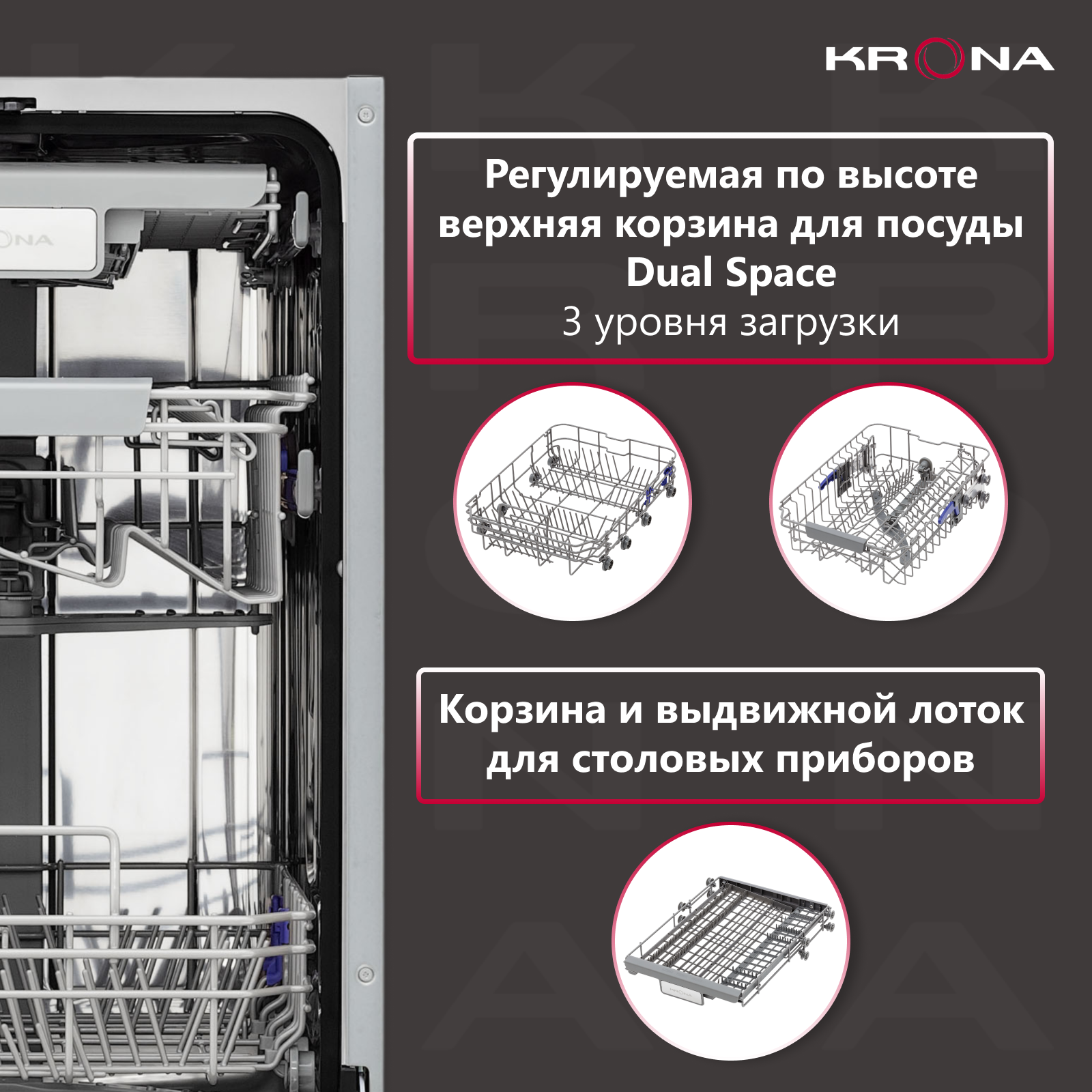 KRONA

Регулируемая по высоте верхняя корзина для посуды Dual Space
3 уровня загрузки

Корзина и выдвижной лоток для столовых приборов