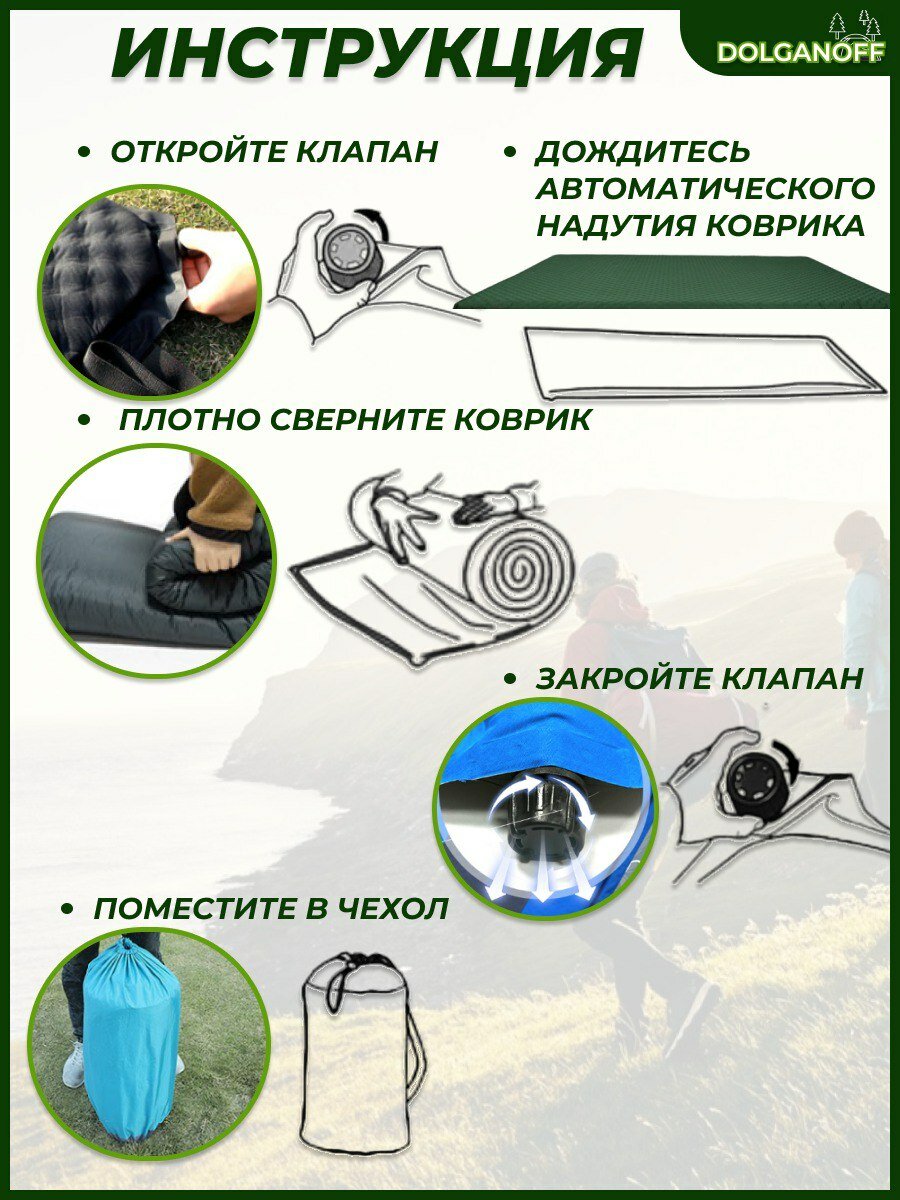 ИНСТРУКЦИЯ

DOLGANOFF

• ОТКРОЙТЕ КЛАПАН

• ДОЖДИТЕСЬ АВТОМАТИЧЕСКОГО НАДУТИЯ КОВРИКА

• ПЛОТНО СВЕРНИТЕ КОВРИК

• ЗАКРОЙТЕ КЛАПАН

• ПОМЕСТИТЕ В ЧЕХОЛ