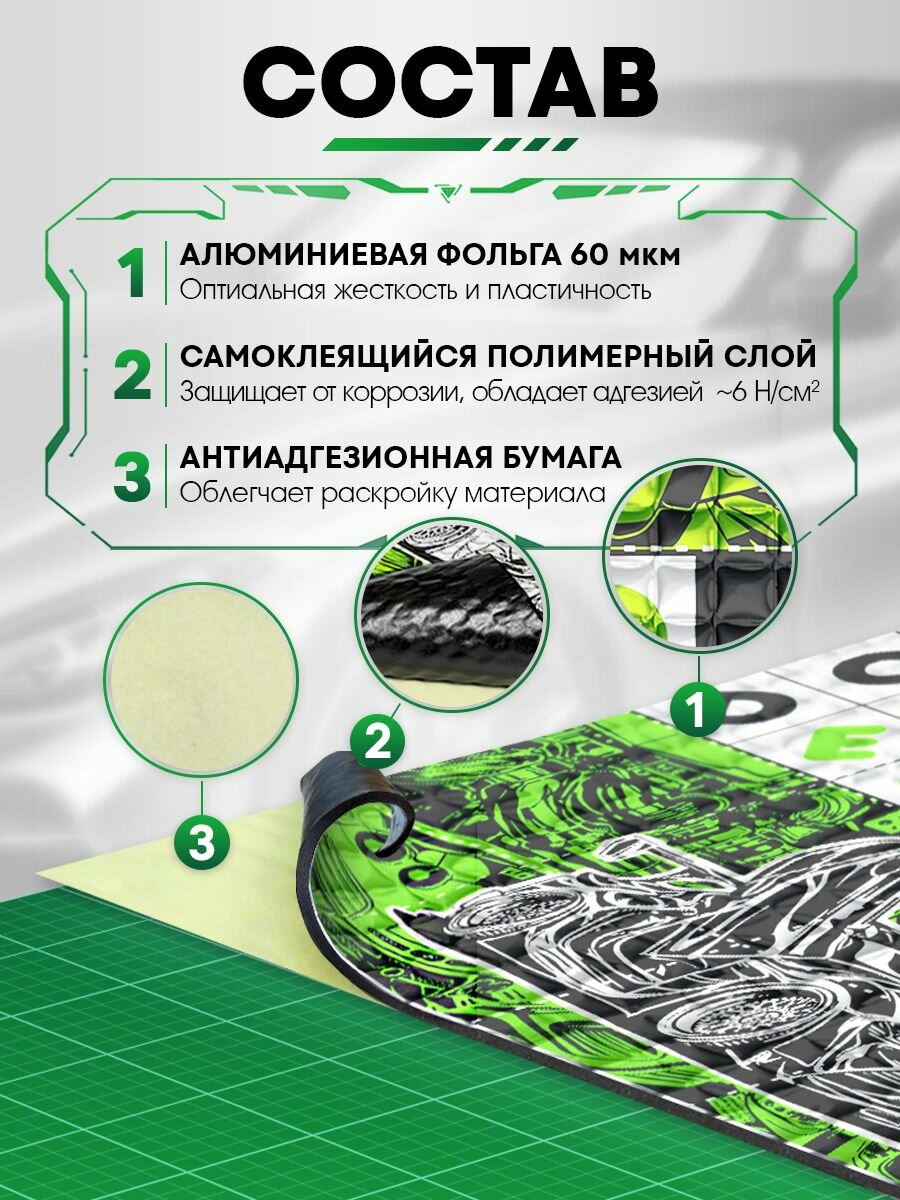 СОСТАВ

1 АЛЮМИНИЕВАЯ ФОЛЬГА 60 мкм
Оптиальная жесткость и пластичность

2 САМОКЛЕЯЩИЙСЯ ПОЛИМЕРНЫЙ СЛОЙ
Защищает от коррозии, обладает адгезией ~6 Н/см$^2$

3 АНТИАДГЕЗИОННАЯ БУМАГА
Облегчает раскройку материала

1

2

3