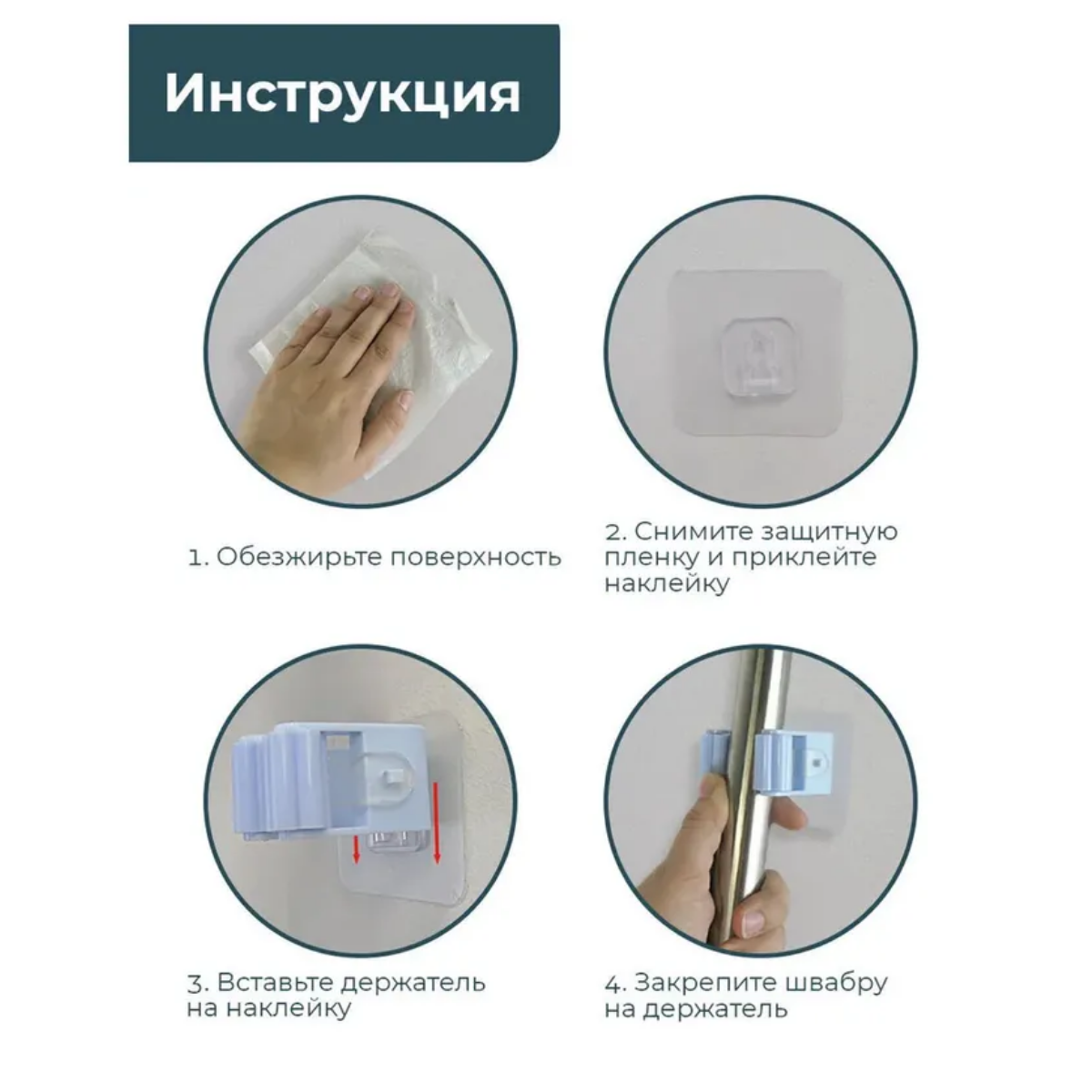 Инструкция

1. Обезжирьте поверхность

2. Снимите защитную пленку и приклейте наклейку

3. Вставьте держатель на наклейку

4. Закрепите швабру на держатель