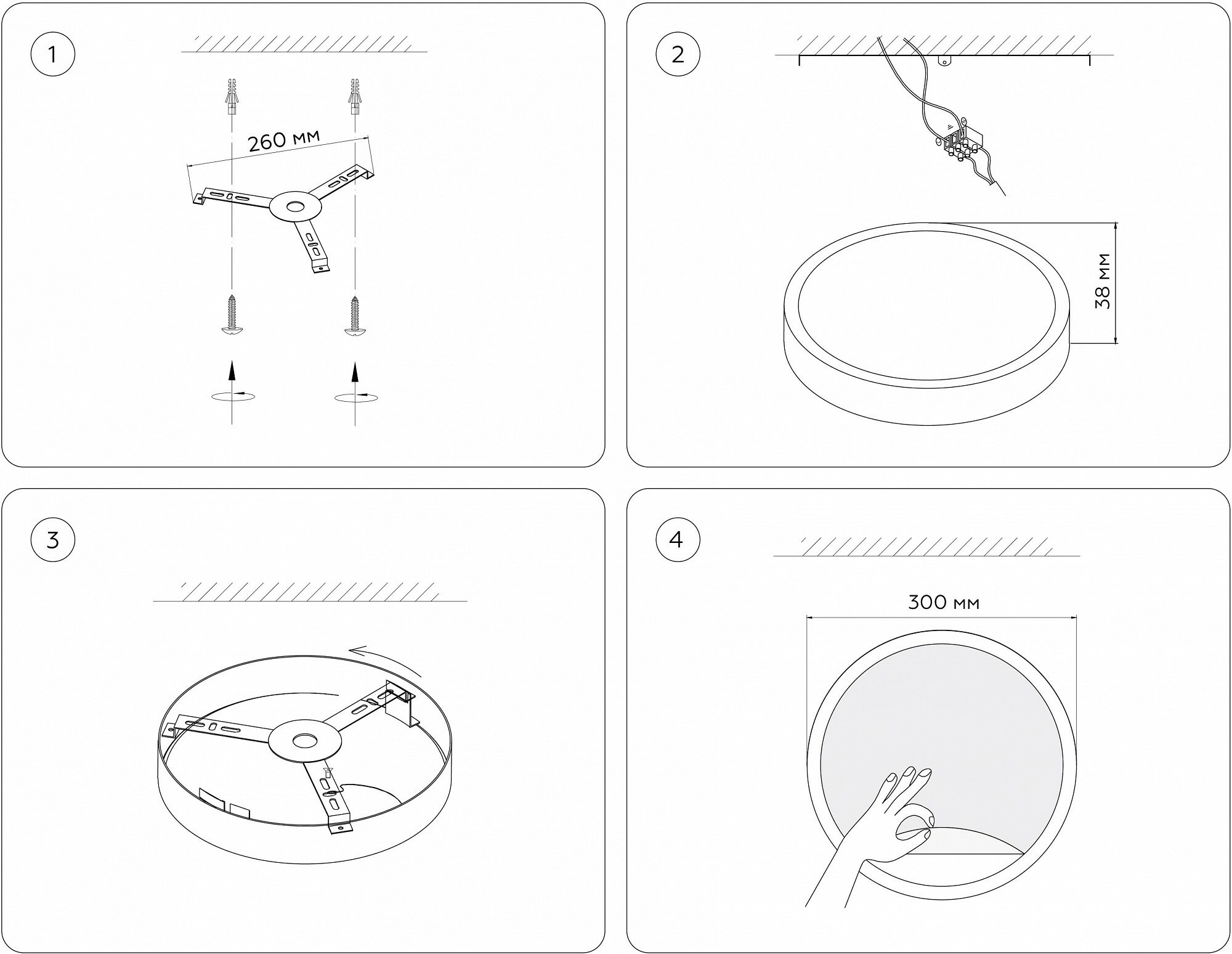 1

260 мм

2

38 мм

3

4

300 мм