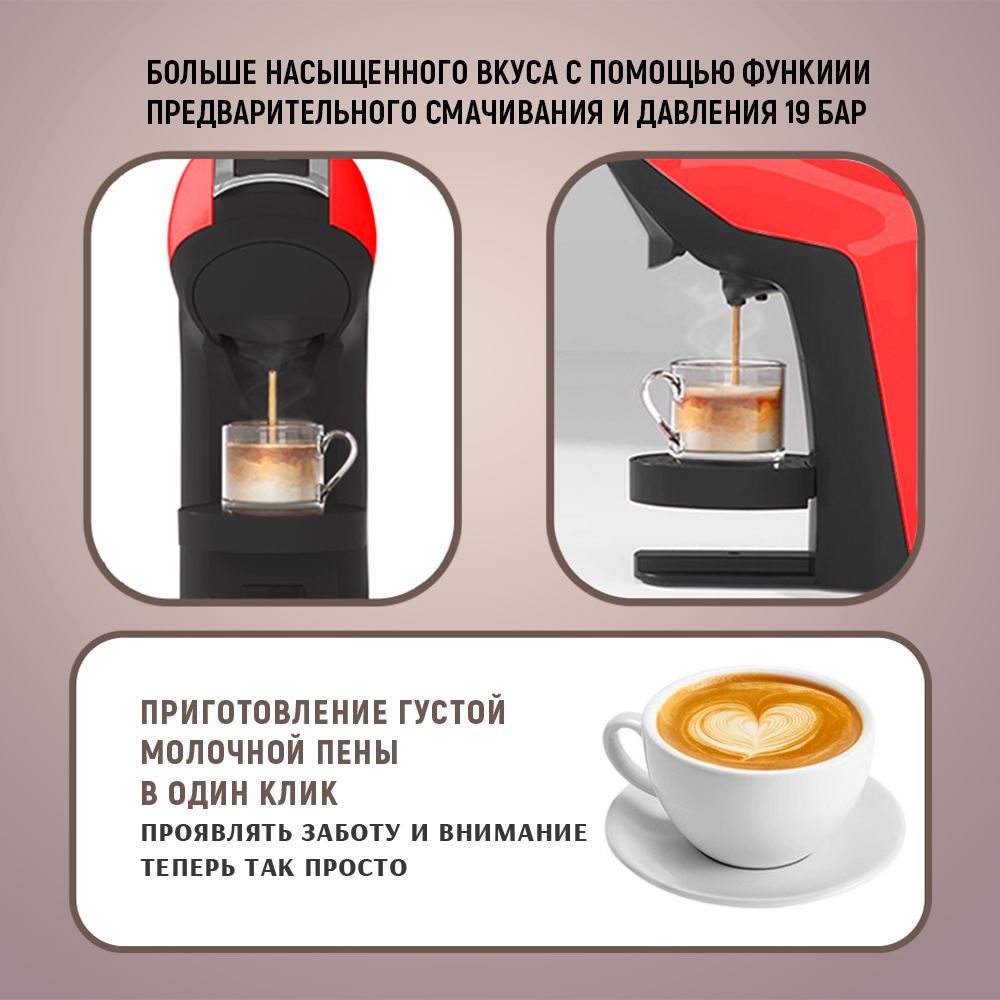 БОЛЬШЕ НАСЫЩЕННОГО ВКУСА С ПОМОЩЬЮ ФУНКИИИ ПРЕДВАРИТЕЛЬНОГО СМАЧИВАНИЯ И ДАВЛЕНИЯ 19 БАР

ПРИГОТОВЛЕНИЕ ГУСТОЙ МОЛОЧНОЙ ПЕНЫ В ОДИН КЛИК

ПРОЯВЛЯТЬ ЗАБОТУ И ВНИМАНИЕ ТЕПЕРЬ ТАК ПРОСТО