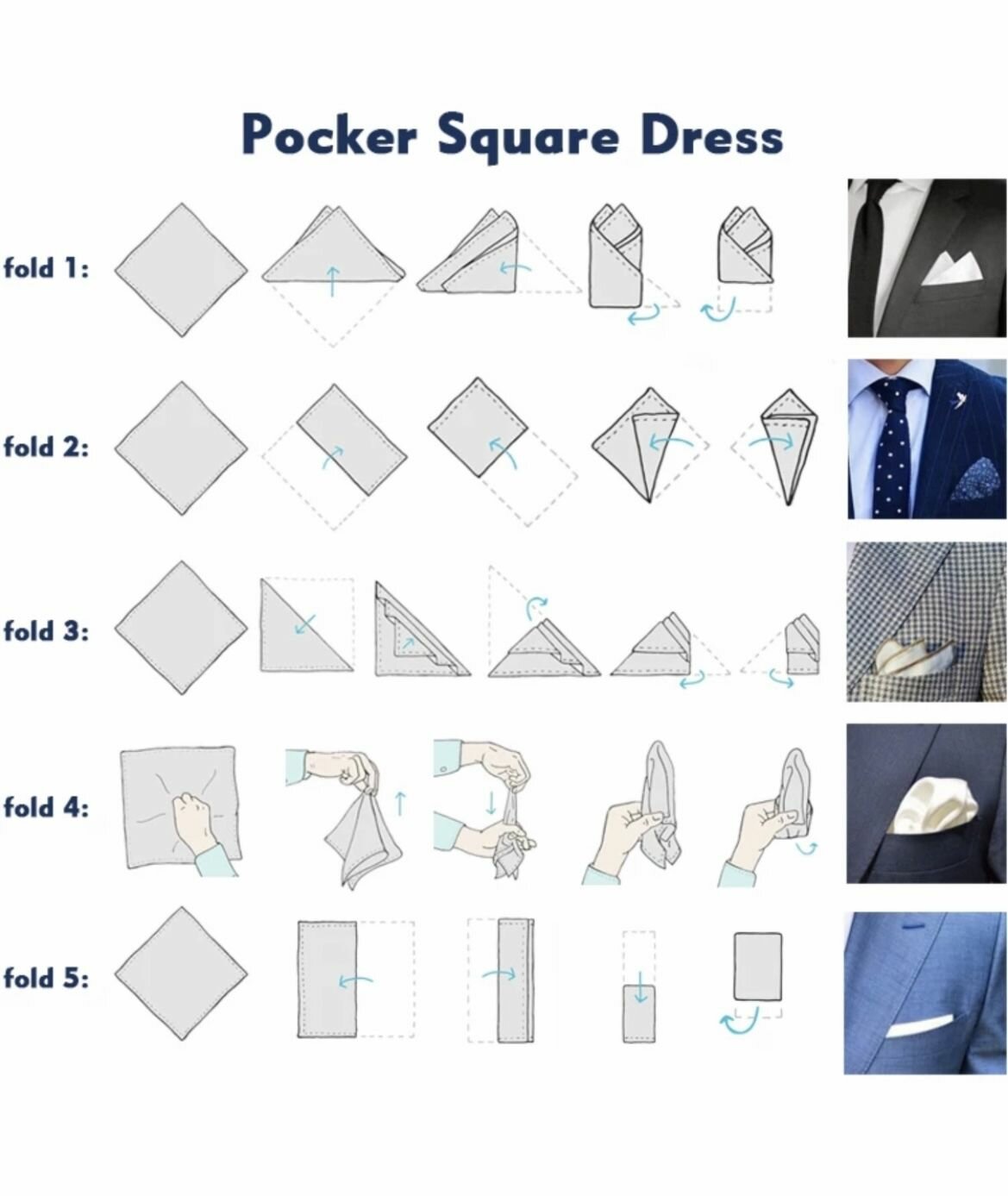 Pocker Square Dress

fold 1:

fold 2:

fold 3:

fold 4:

fold 5: