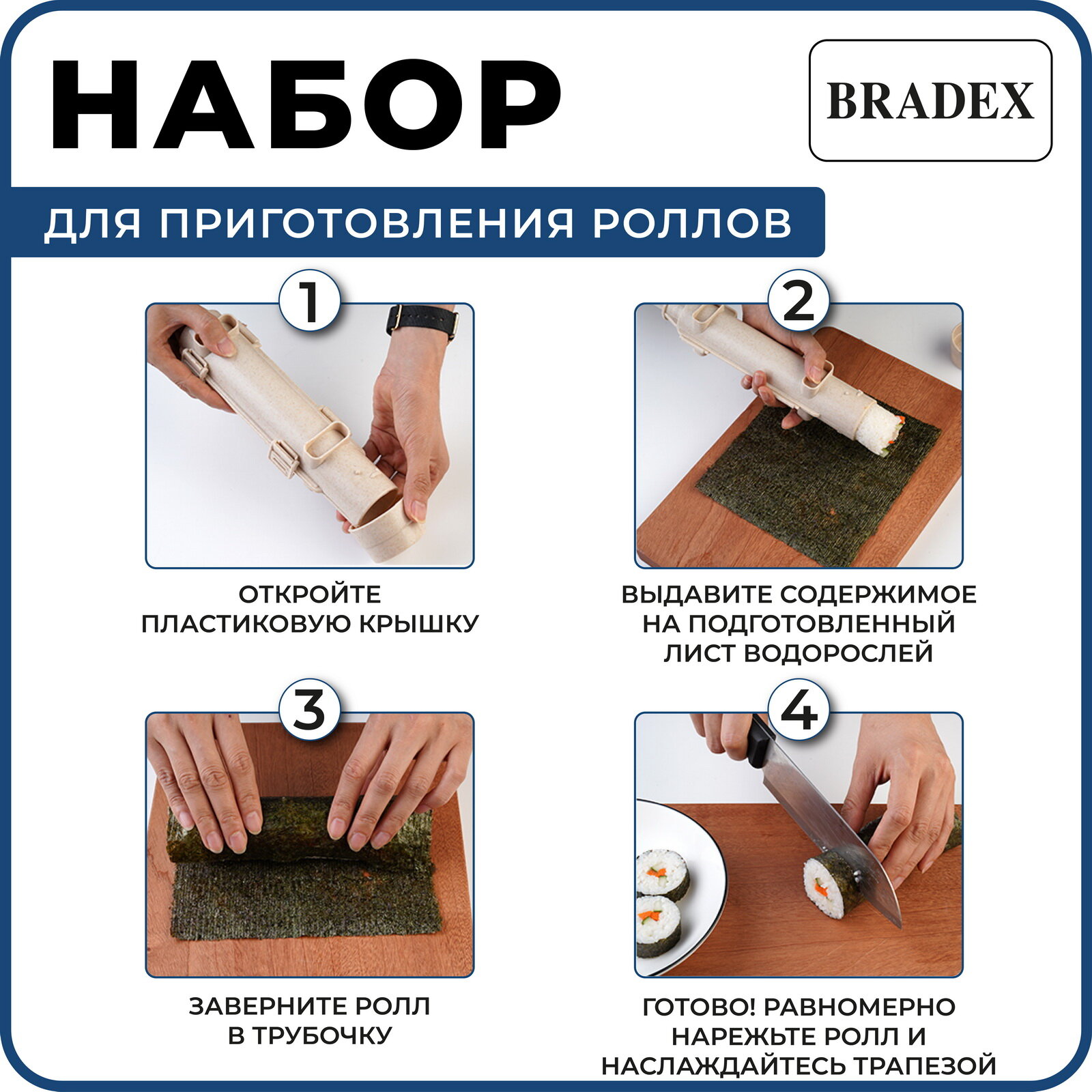 НАБОР

BRADEX

ДЛЯ ПРИГОТОВЛЕНИЯ РОЛЛОВ

1

ОТКРОЙТЕ ПЛАСТИКОВУЮ КРЫШКУ

2

ВЫДАВИТЕ СОДЕРЖИМОЕ НА ПОДГОТОВЛЕННЫЙ ЛИСТ ВОДОРОСЛЕЙ

3

ЗАВЕРНИТЕ РОЛЛ В ТРУБОЧКУ

4

ГОТОВО! РАВНОМЕРНО НАРЕЖЬТЕ РОЛЛ И НАСЛАЖДАЙТЕСЬ ТРАПЕЗОЙ