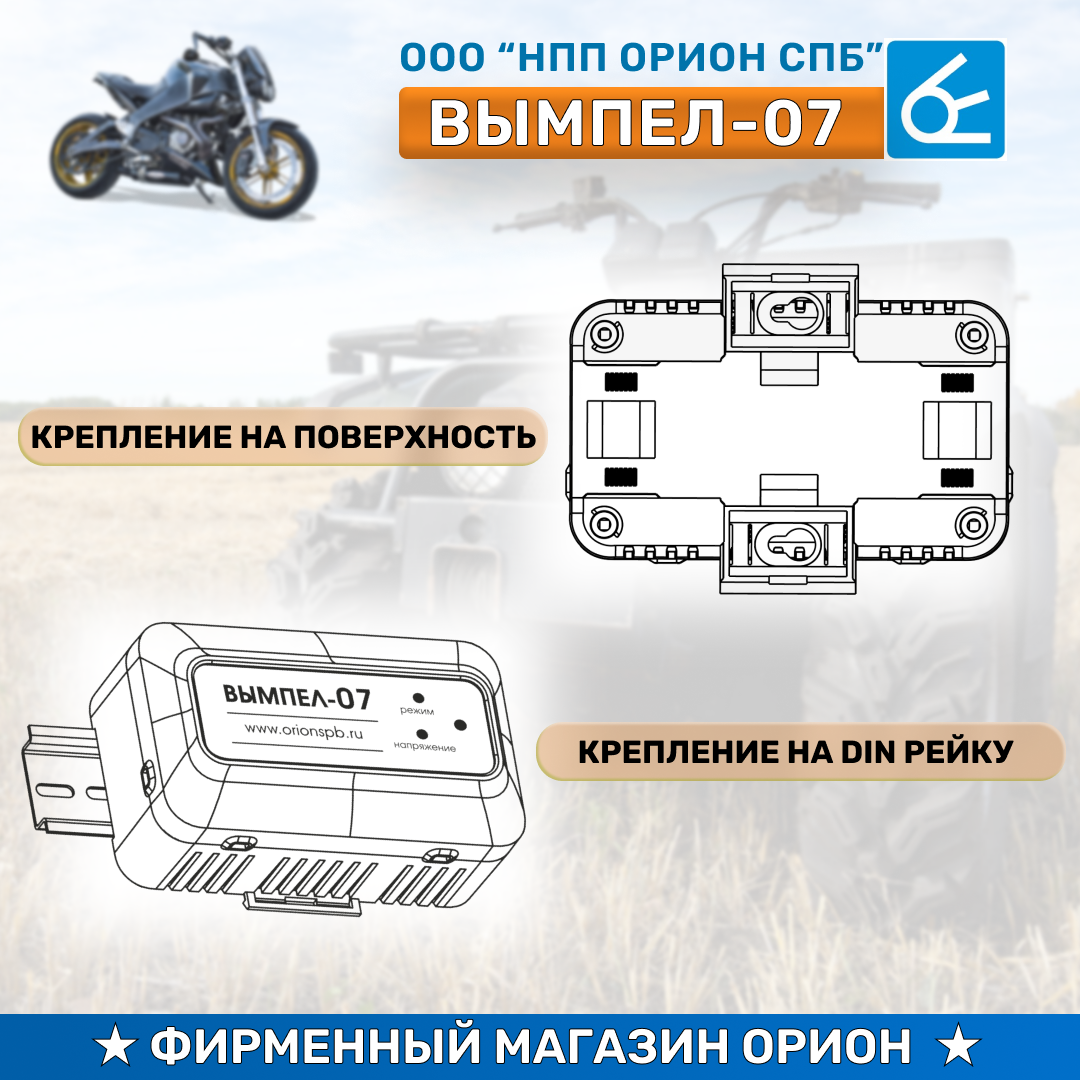 ООО “НПП ОРИОН СПБ”

ВЫМПЕЛ-07

КРЕПЛЕНИЕ НА ПОВЕРХНОСТЬ

ВЫМПЕЛ-07

www.orionspb.ru

режим

напряжение

КРЕПЛЕНИЕ НА DIN РЕЙКУ

★ ФИРМЕННЫЙ МАГАЗИН ОРИОН ★