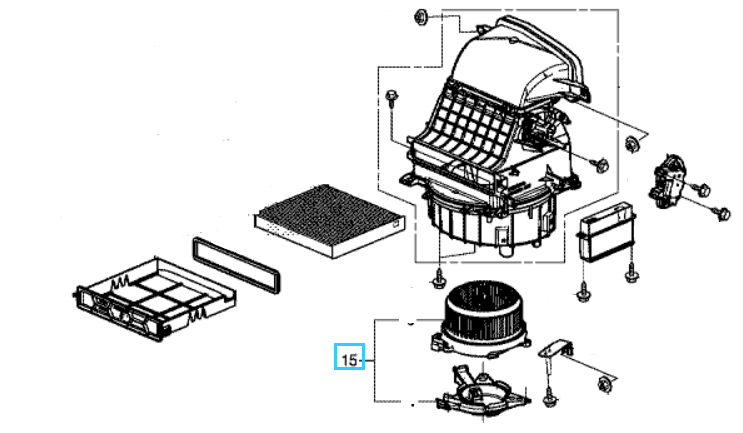 15