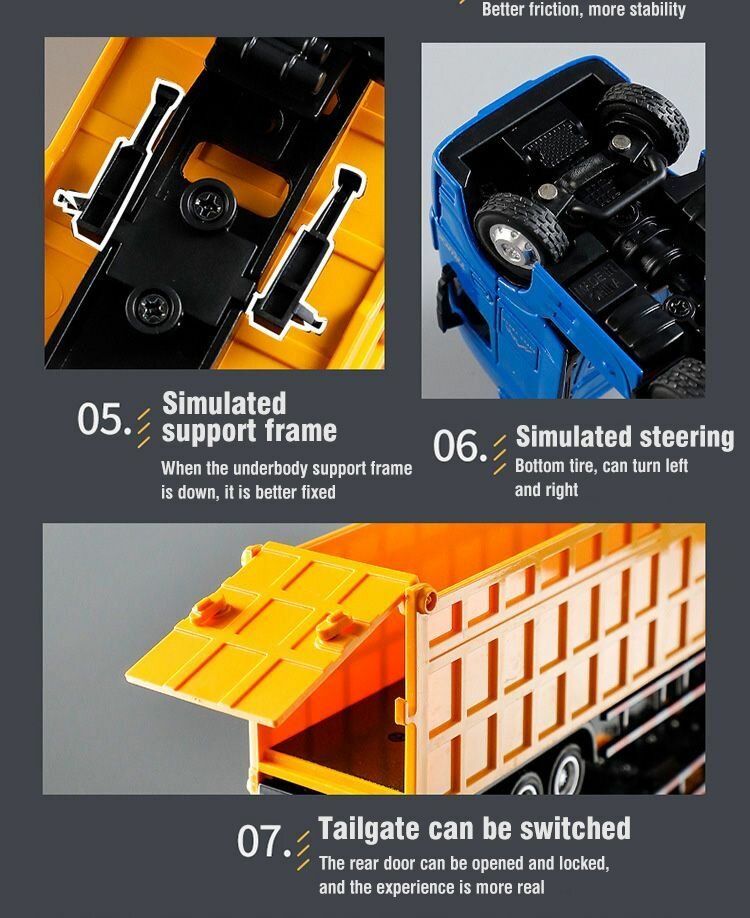 Better friction, more stability

05. Simulated support frame
When the underbody support frame is down, it is better fixed

06. Simulated steering
Bottom tire, can turn left and right

07. Tailgate can be switched
The rear door can be opened and locked, and the experience is more real