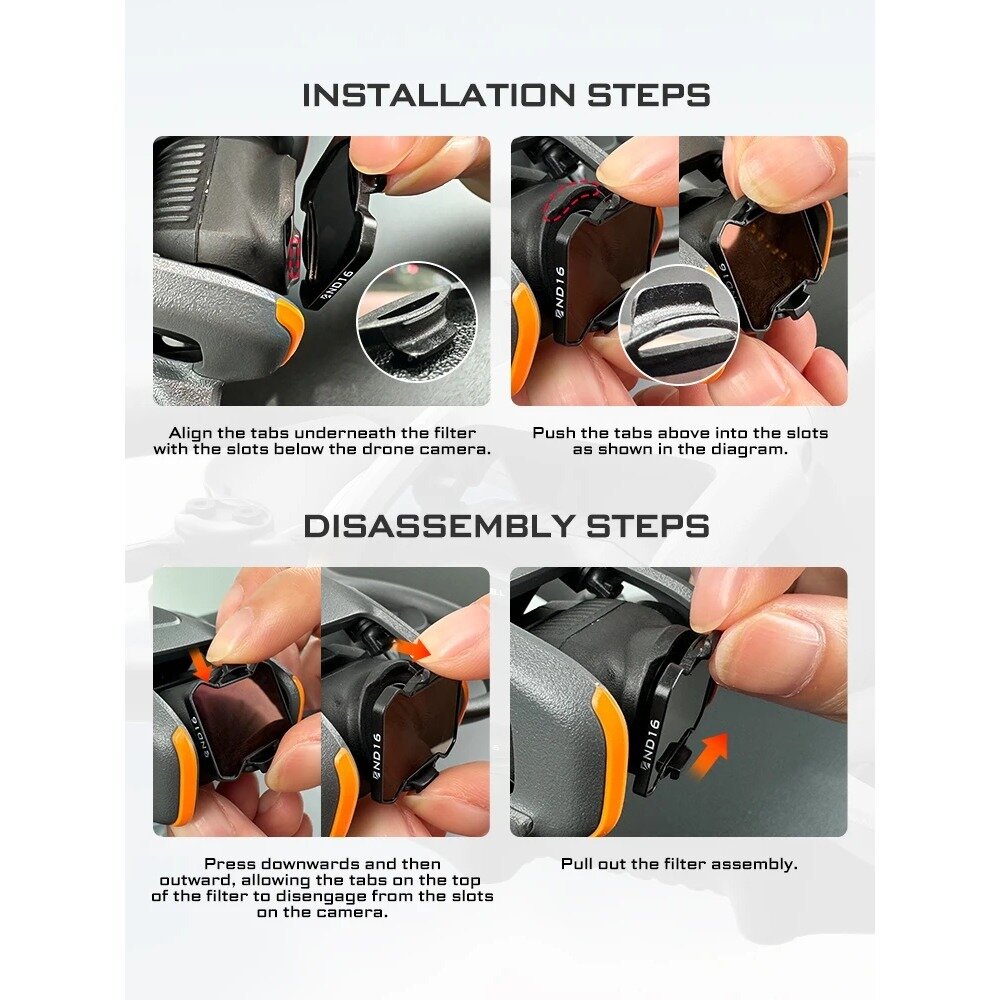 INSTALLATION STEPS

ND16

ND16

Align the tabs underneath the filter with the slots below the drone camera.

Push the tabs above into the slots as shown in the diagram.

DISASSEMBLY STEPS

ND16

ND16

ND16

Press downwards and then outward, allowing the tabs on the top of the filter to disengage from the slots on the camera.

Pull out the filter assembly.