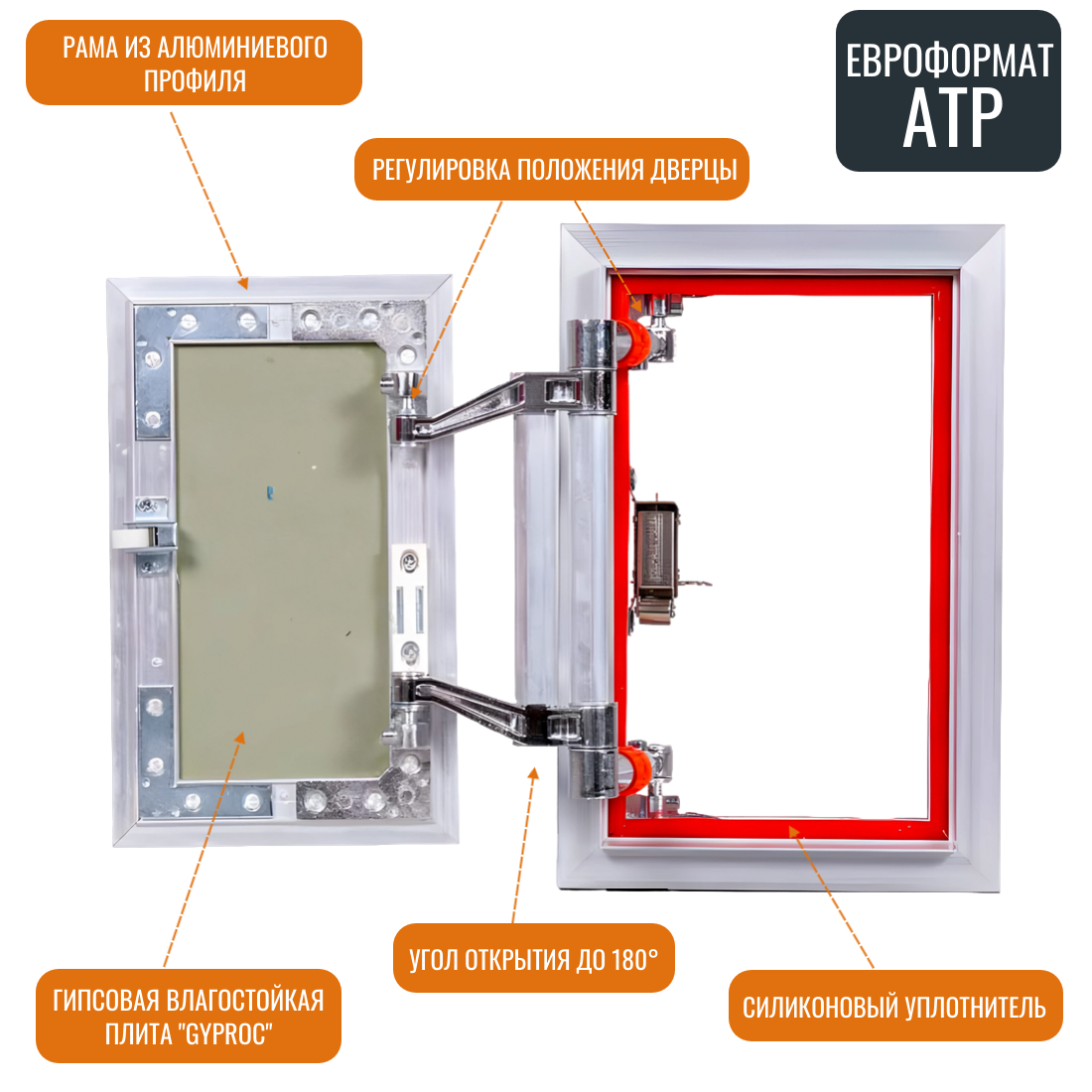 РАМА ИЗ АЛЮМИНИЕВОГО ПРОФИЛЯ

ЕВРОФОРМАТ
АТР

РЕГУЛИРОВКА ПОЛОЖЕНИЯ ДВЕРЦЫ

ГИПСОВАЯ ВЛАГОСТОЙКАЯ ПЛИТА "GYPROC"

УГОЛ ОТКРЫТИЯ ДО 180°

СИЛИКОНОВЫЙ УПЛОТНИТЕЛЬ