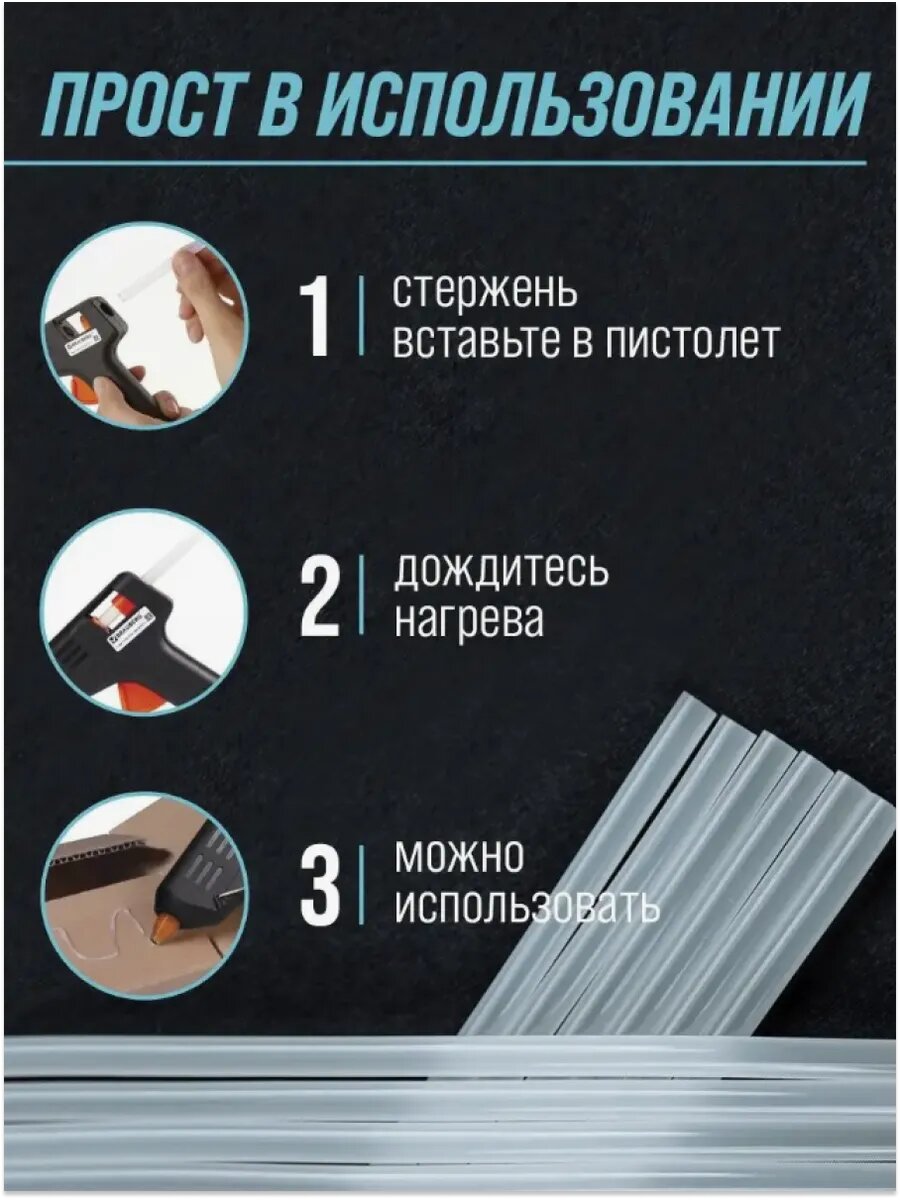 ПРОСТ В ИСПОЛЬЗОВАНИИ

1 стержень вставьте в пистолет

2 дождитесь нагрева

3 можно использовать