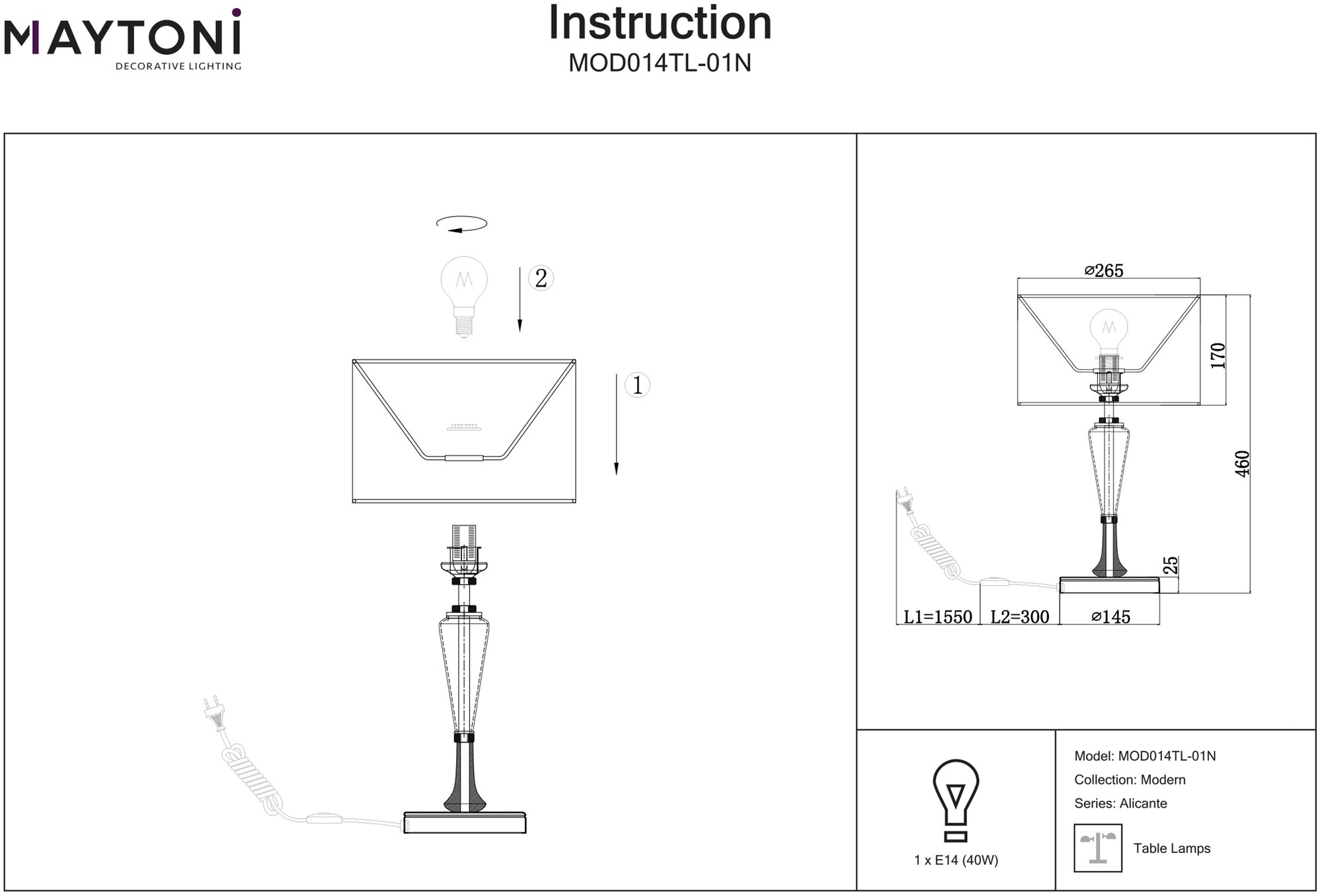 MAYTONI
DECORATIVE LIGHTING

Instruction
MOD014TL-01N

2

1

⌀265

170

460

25

L1=1550 L2=300 ⌀145

1 x E14 (40W)

Model: MOD014TL-01N
Collection: Modern
Series: Alicante

Table Lamps