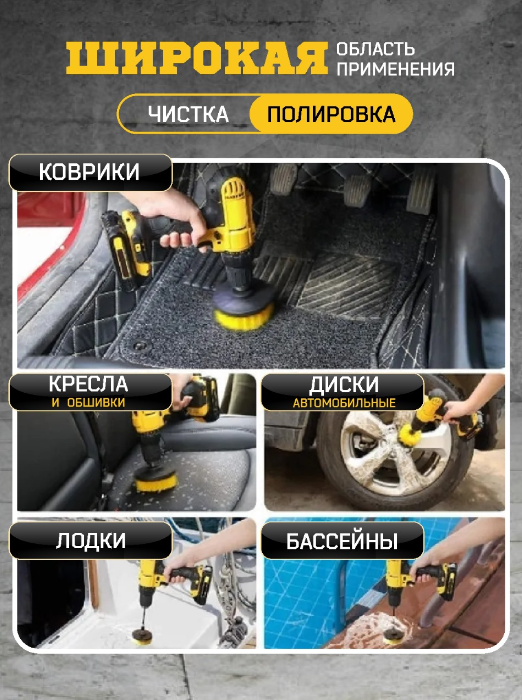 ШИРОКАЯ ОБЛАСТЬ ПРИМЕНЕНИЯ

ЧИСТКА ПОЛИРОВКА

КОВРИКИ

КРЕСЛА
И ОБШИВКИ

ДИСКИ
АВТОМОБИЛЬНЫЕ

ЛОДКИ

БАССЕЙНЫ