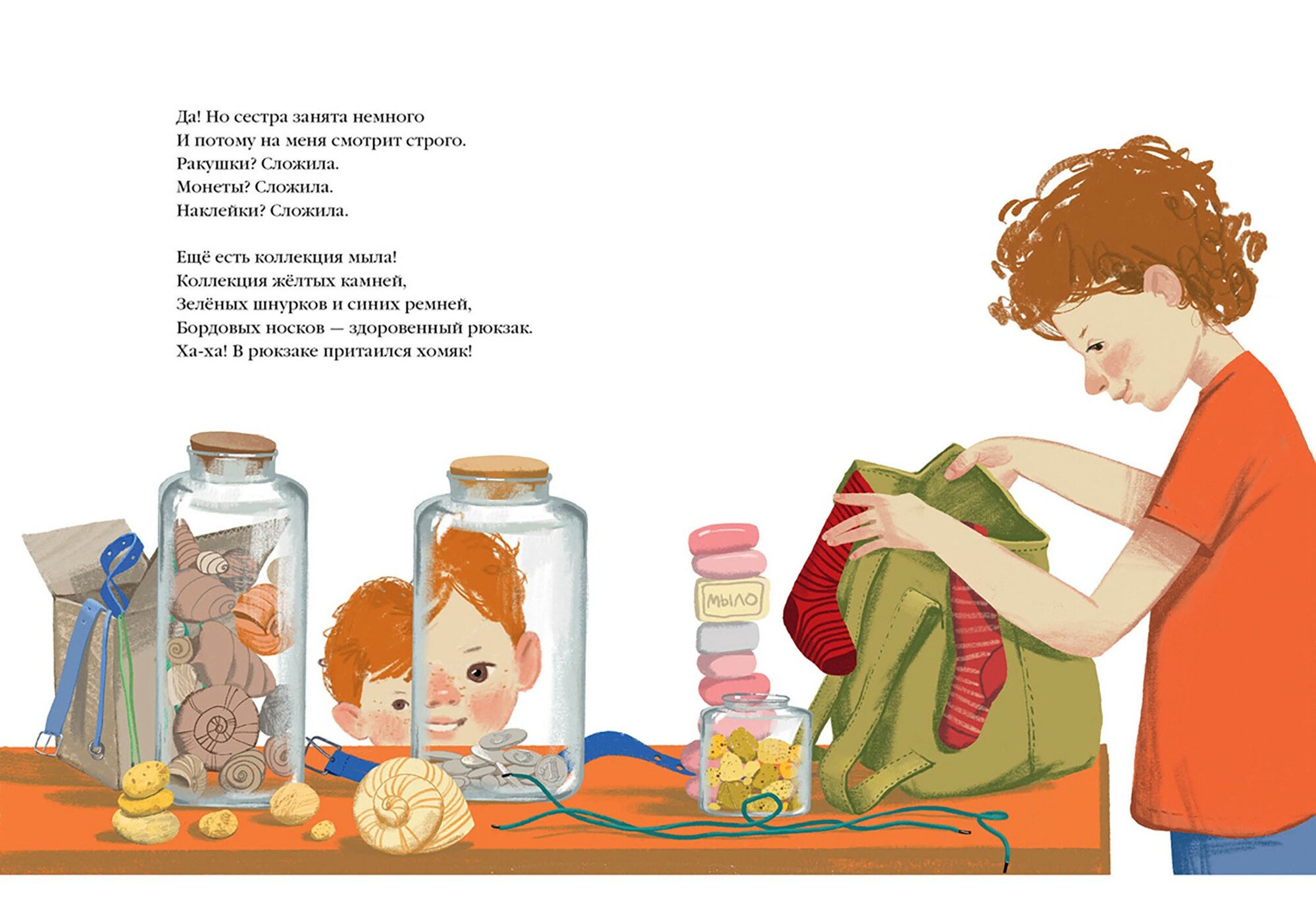 Да! Но сестра занята немного
И потому на меня смотрит строго.
Ракушки? Сложила.
Монеты? Сложила.
Наклейки? Сложила.

Ещё есть коллекция мыла!
Коллекция жёлтых камней,
Зелёных шнурков и синих ремней,
Бордовых носков — здоровенный рюкзак.
Ха-ха! В рюкзаке притаился хомяк!

МЫЛО