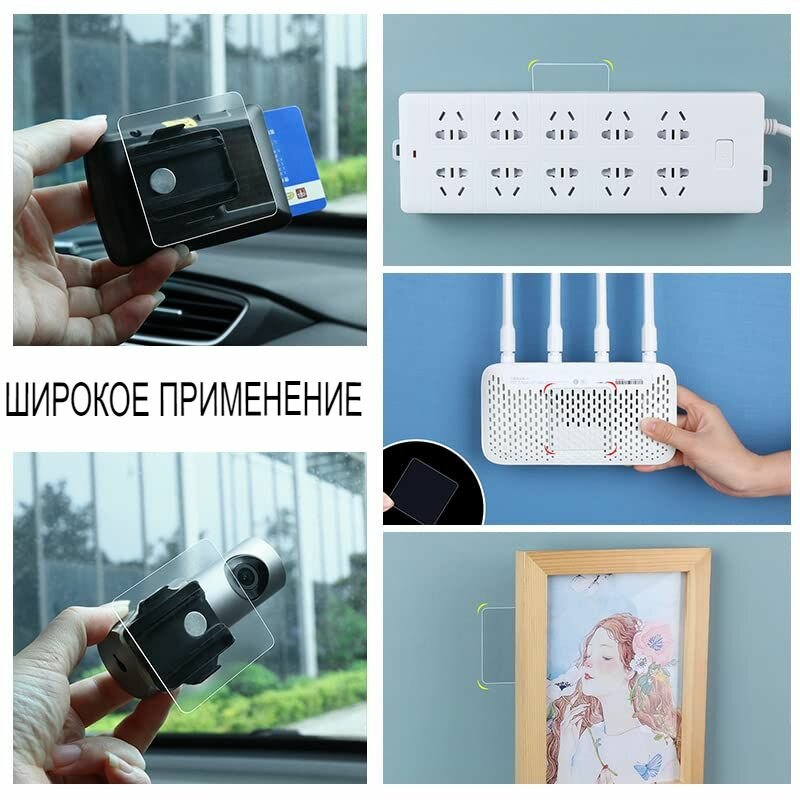 ШИРОКОЕ ПРИМЕНЕНИЕ