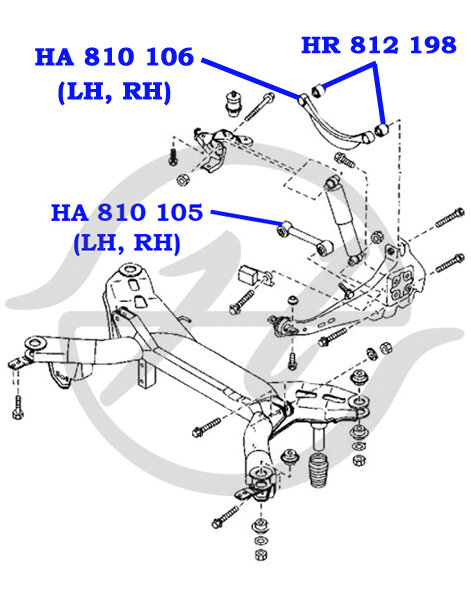 HA 810 106
(LH, RH)

HR 812 198

HA 810 105
(LH, RH)