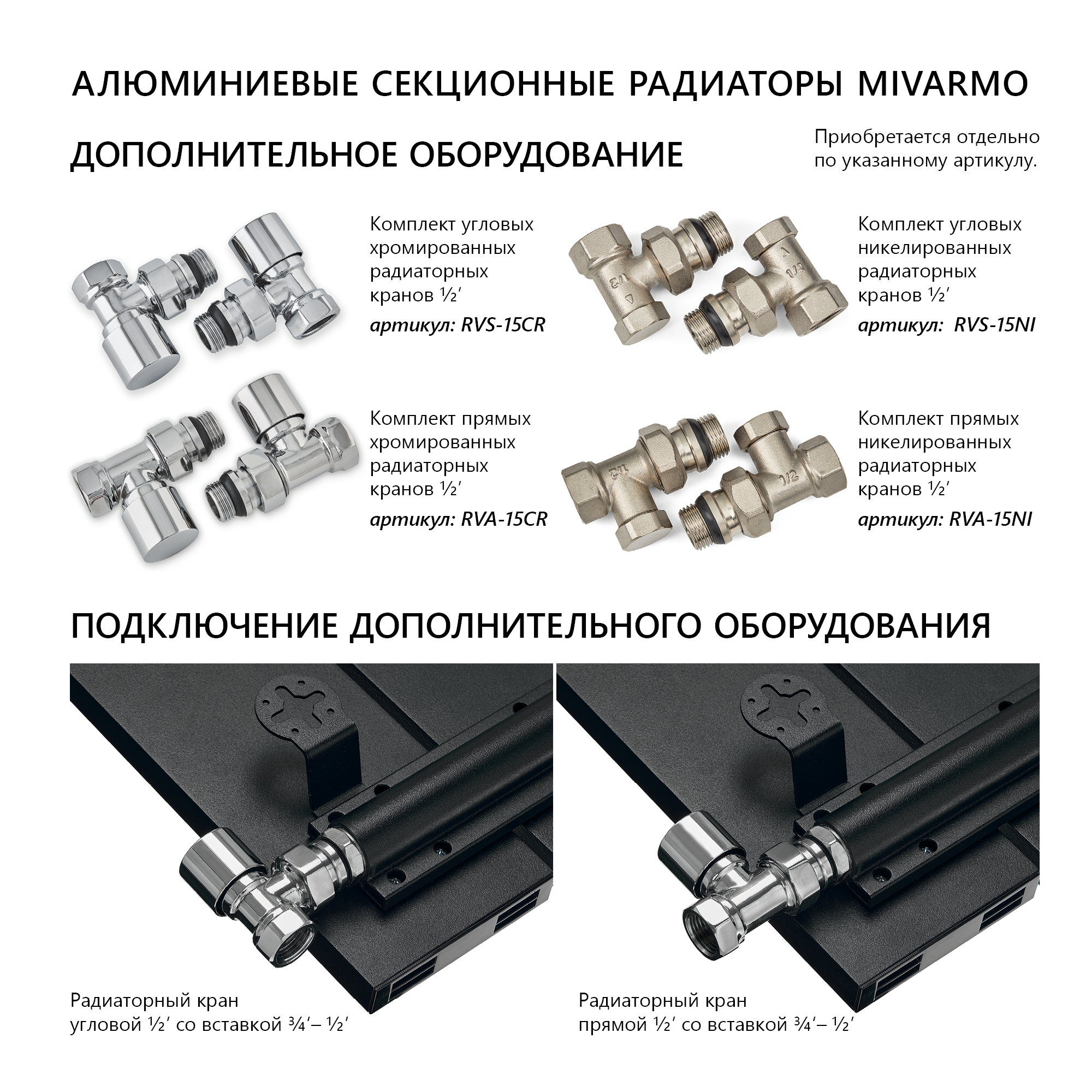 АЛЮМИНИЕВЫЕ СЕКЦИОННЫЕ РАДИАТОРЫ MIVARMO

ДОПОЛНИТЕЛЬНОЕ ОБОРУДОВАНИЕ

Приобретается отдельно по указанному артикулу.

Комплект угловых хромированных радиаторных кранов ½′
артикул: RVS-15CR

Комплект угловых никелированных радиаторных кранов ½′
артикул: RVS-15NI

Комплект прямых хромированных радиаторных кранов ½′
артикул: RVA-15CR

Комплект прямых никелированных радиаторных кранов ½′
артикул: RVA-15NI

ПОДКЛЮЧЕНИЕ ДОПОЛНИТЕЛЬНОГО ОБОРУДОВАНИЯ

Радиаторный кран угловой ½′ со вставкой ¾′– ½′

Радиаторный кран прямой ½′ со вставкой ¾′– ½′