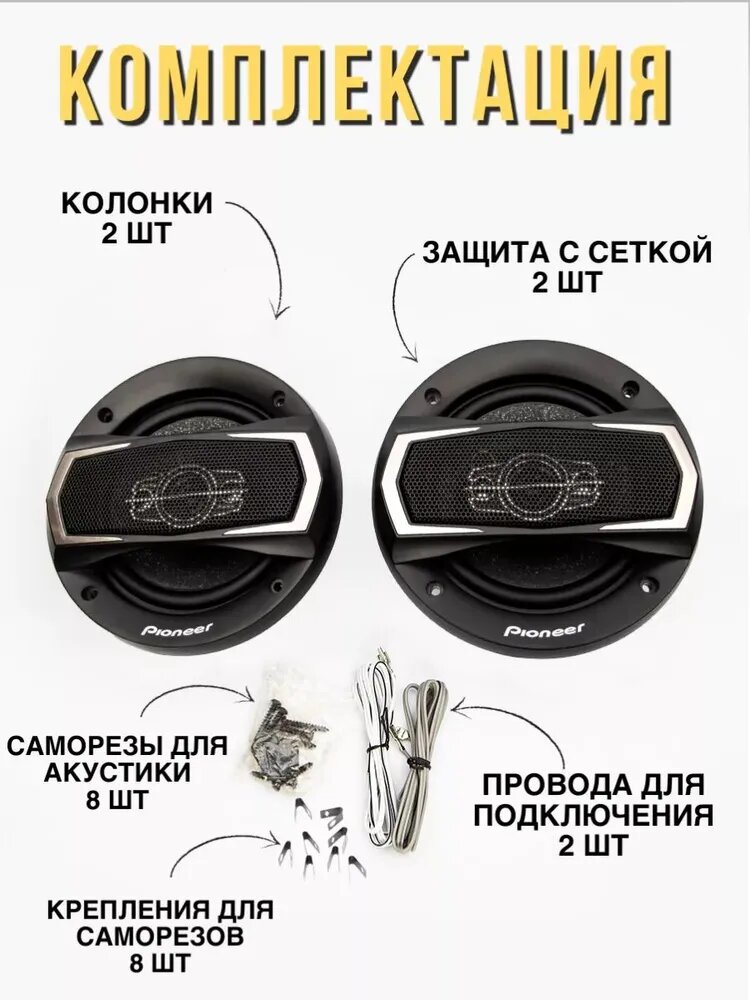 КОМПЛЕКТАЦИЯ

КОЛОНКИ
2 ШТ

ЗАЩИТА С СЕТКОЙ
2 ШТ

Pioneer

Pioneer

САМОРЕЗЫ ДЛЯ
АКУСТИКИ
8 ШТ

ПРОВОДА ДЛЯ
ПОДКЛЮЧЕНИЯ
2 ШТ

КРЕПЛЕНИЯ ДЛЯ
САМОРЕЗОВ
8 ШТ