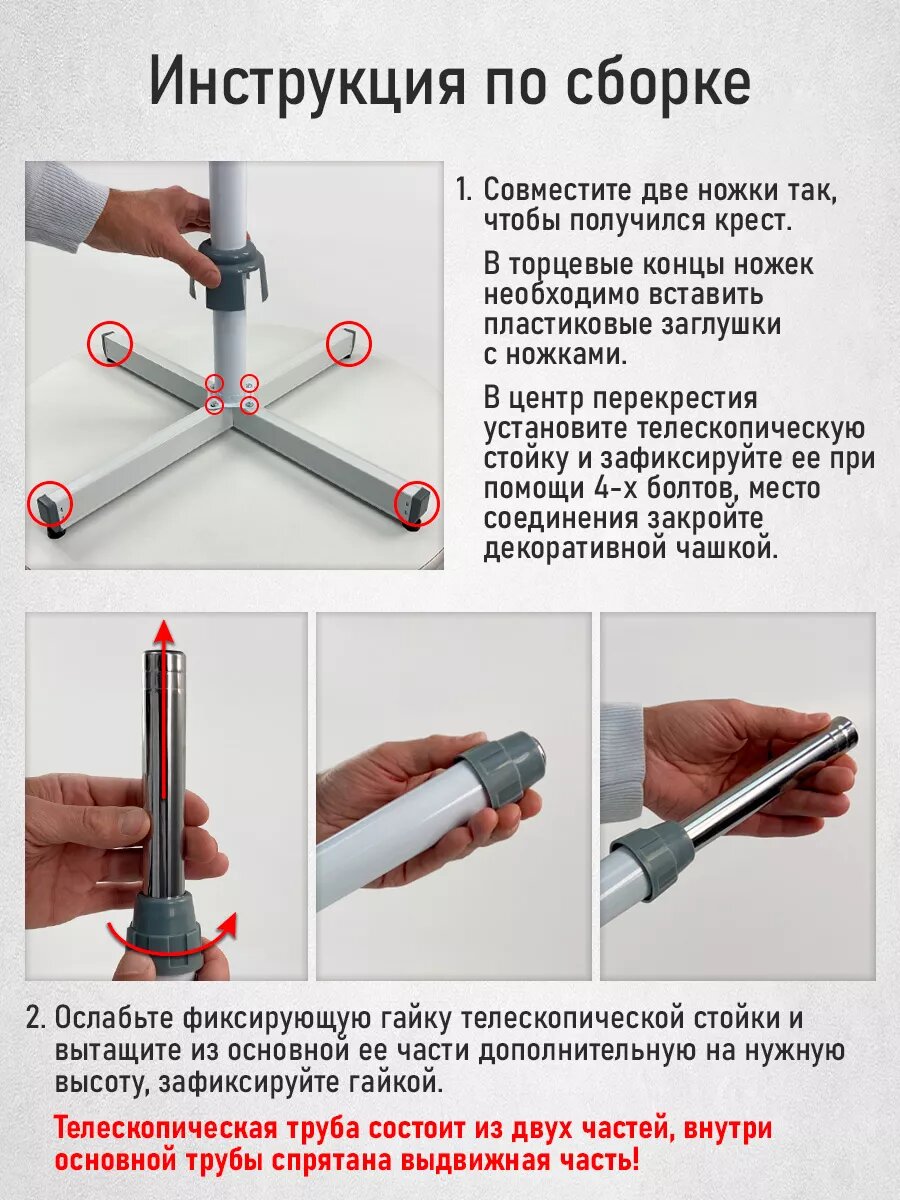 Инструкция по сборке

1. Совместите две ножки так, чтобы получился крест.

В торцевые концы ножек необходимо вставить пластиковые заглушки с ножками.

В центр перекрестия установите телескопическую стойку и зафиксируйте ее при помощи 4-х болтов, место соединения закройте декоративной чашкой.

2. Ослабьте фиксирующую гайку телескопической стойки и вытащите из основной ее части дополнительную на нужную высоту, зафиксируйте гайкой.

Телескопическая труба состоит из двух частей, внутри основной трубы спрятана выдвижная часть!