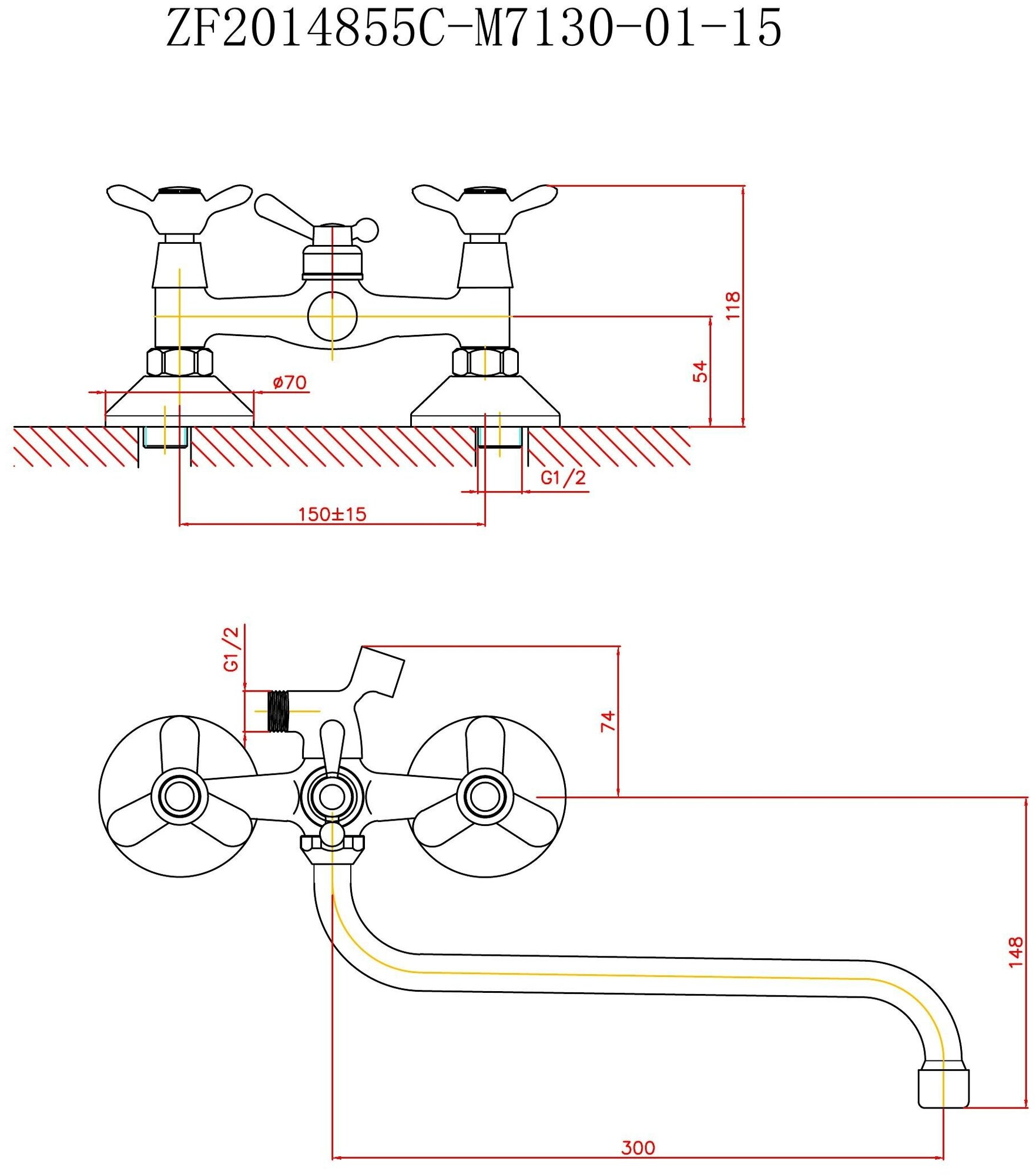 ZF2014855C-M7130-01-15

118

54

ø70

G1/2

150±15

G1/2

74

148

300