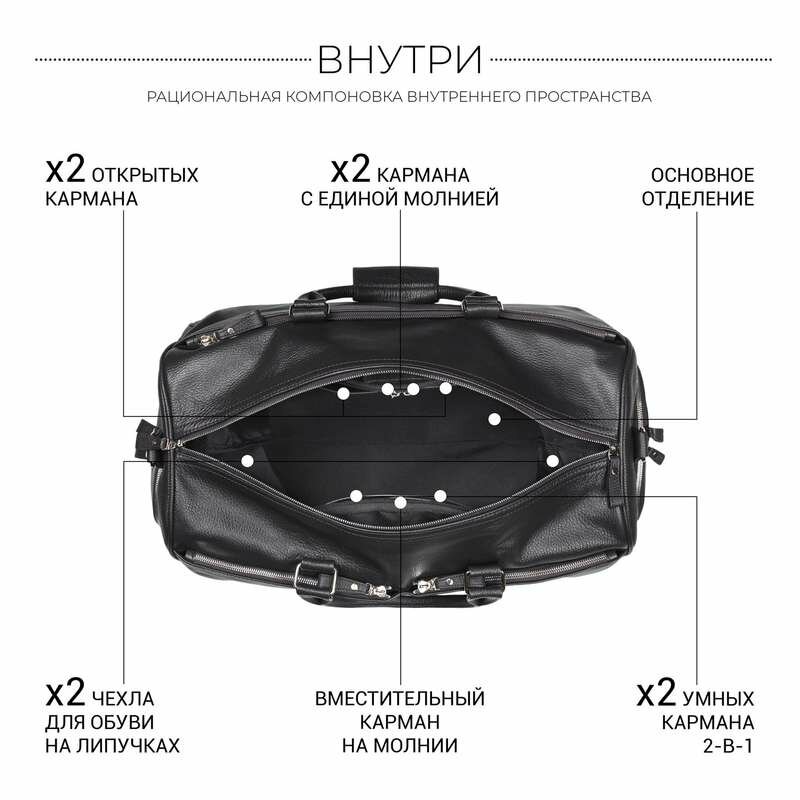 ВНУТРИ

РАЦИОНАЛЬНАЯ КОМПОНОВКА ВНУТРЕННЕГО ПРОСТРАНСТВА

x2 ОТКРЫТЫХ КАРМАНА

x2 КАРМАНА С ЕДИНОЙ МОЛНИЕЙ

ОСНОВНОЕ ОТДЕЛЕНИЕ

x2 ЧЕХЛА ДЛЯ ОБУВИ НА ЛИПУЧКАХ

ВМЕСТИТЕЛЬНЫЙ КАРМАН НА МОЛНИИ

x2 УМНЫХ КАРМАНА 2-В-1