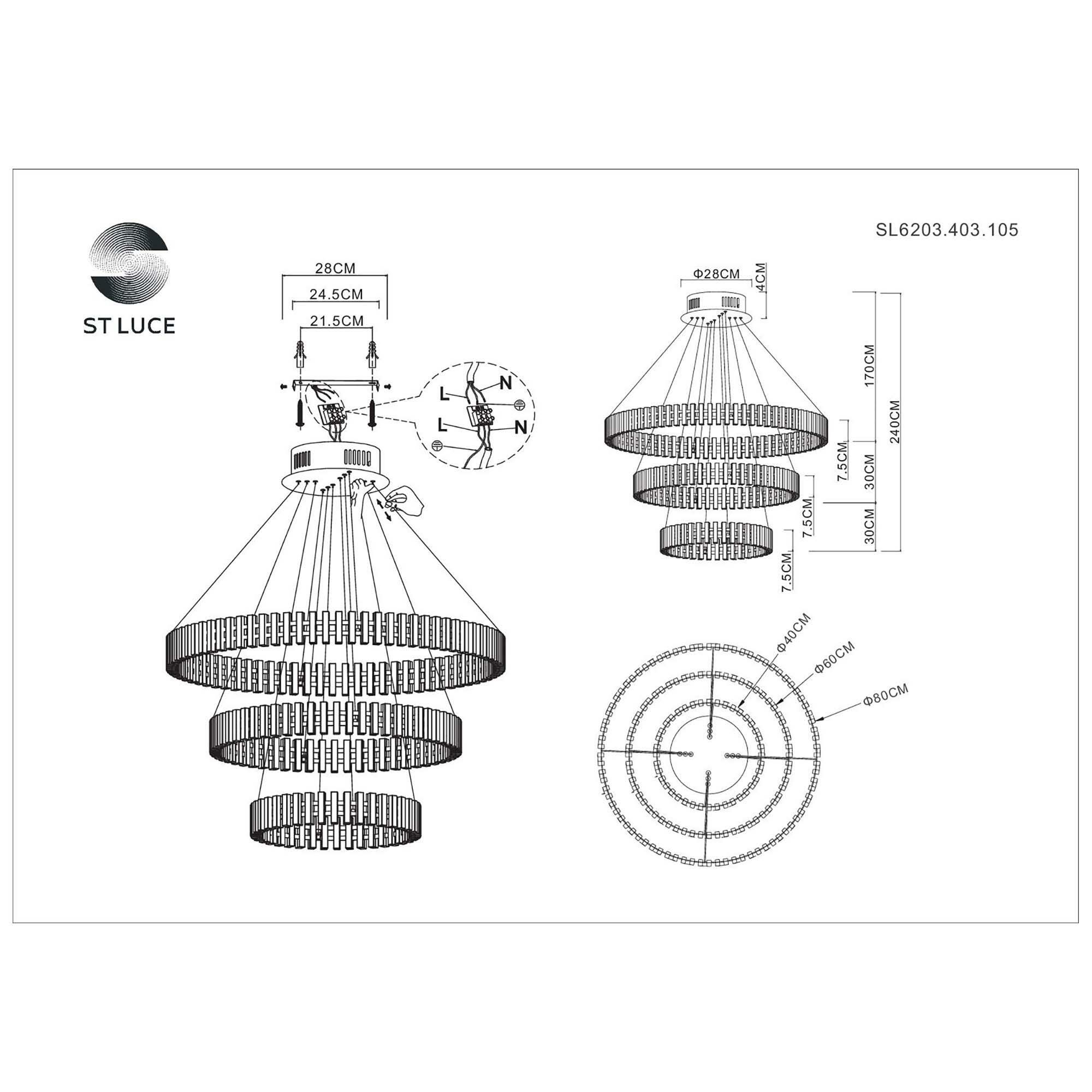 ST LUCE

SL6203.403.105

28CM
24.5CM
21.5CM

L
N
L
N

Φ28CM
4CM
170CM
240CM
7.5CM
30CM
7.5CM
30CM
7.5CM

Φ40CM
Φ60CM
Φ80CM