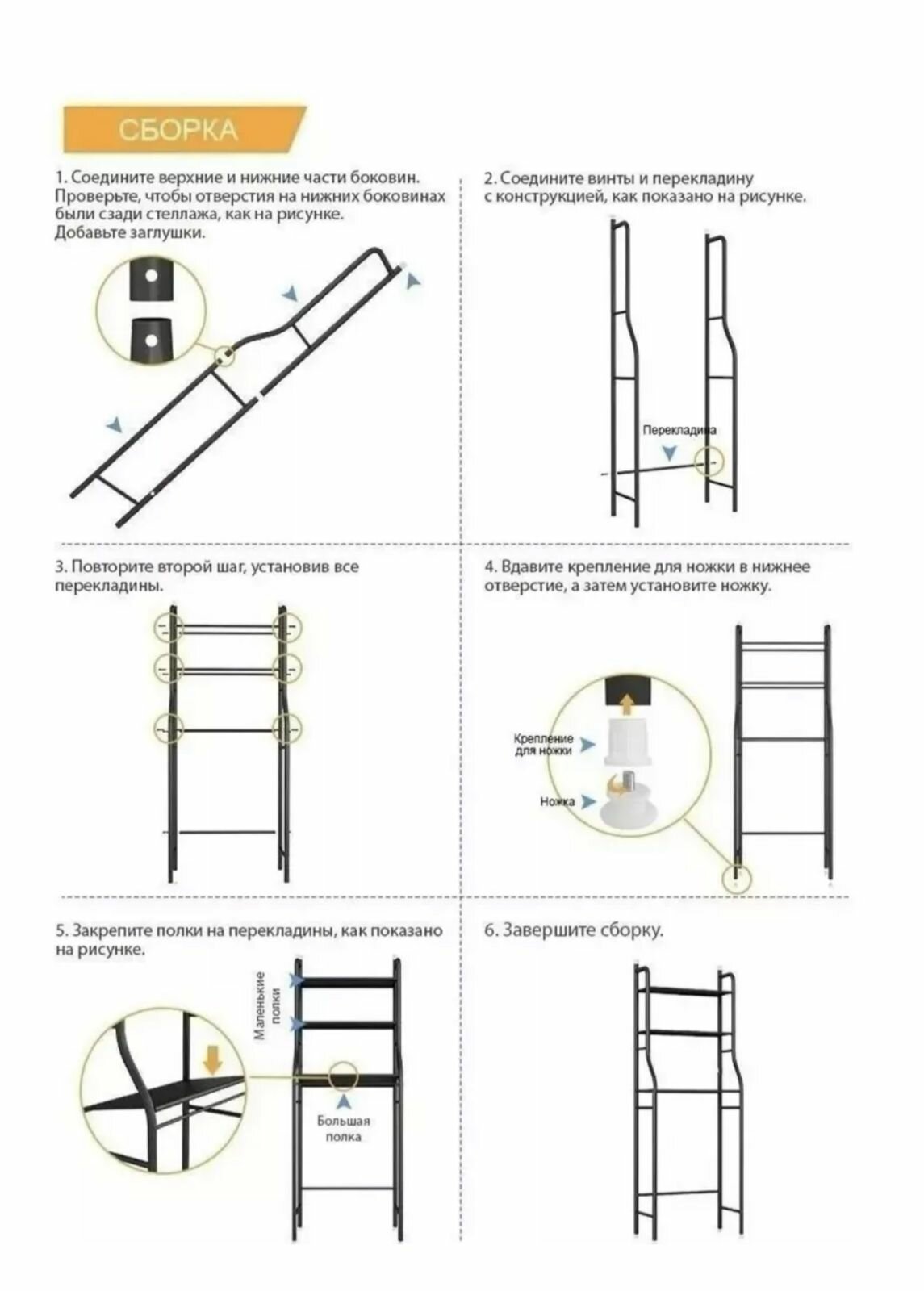 СБОРКА

1. Соедините верхние и нижние части боковин. Проверьте, чтобы отверстия на нижних боковинах были сзади стеллажа, как на рисунке. Добавьте заглушки.

2. Соедините винты и перекладину с конструкцией, как показано на рисунке.

Перекладина

3. Повторите второй шаг, установив все перекладины.

4. Вдавите крепление для ножки в нижнее отверстие, а затем установите ножку.

Крепление для ножки

Ножка

5. Закрепите полки на перекладины, как показано на рисунке.

Маленькие полки

Большая полка

6. Завершите сборку.