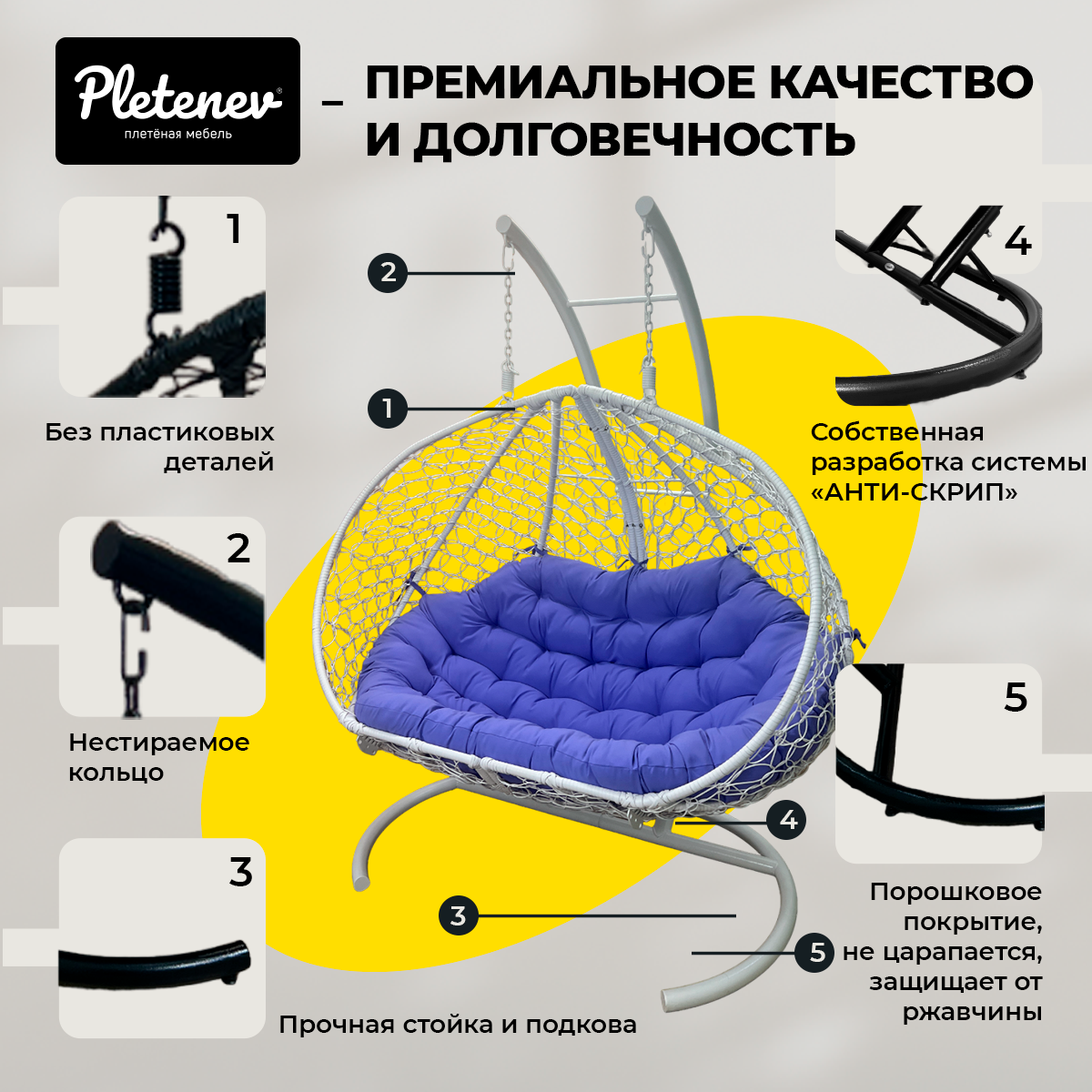 Pletenev®
плетёная мебель

– ПРЕМИАЛЬНОЕ КАЧЕСТВО И ДОЛГОВЕЧНОСТЬ

1
Без пластиковых деталей

2
Нестираемое кольцо

3
Прочная стойка и подкова

2
1
4
3
5

4
Собственная разработка системы «АНТИ-СКРИП»

5
Порошковое покрытие, не царапается, защищает от ржавчины